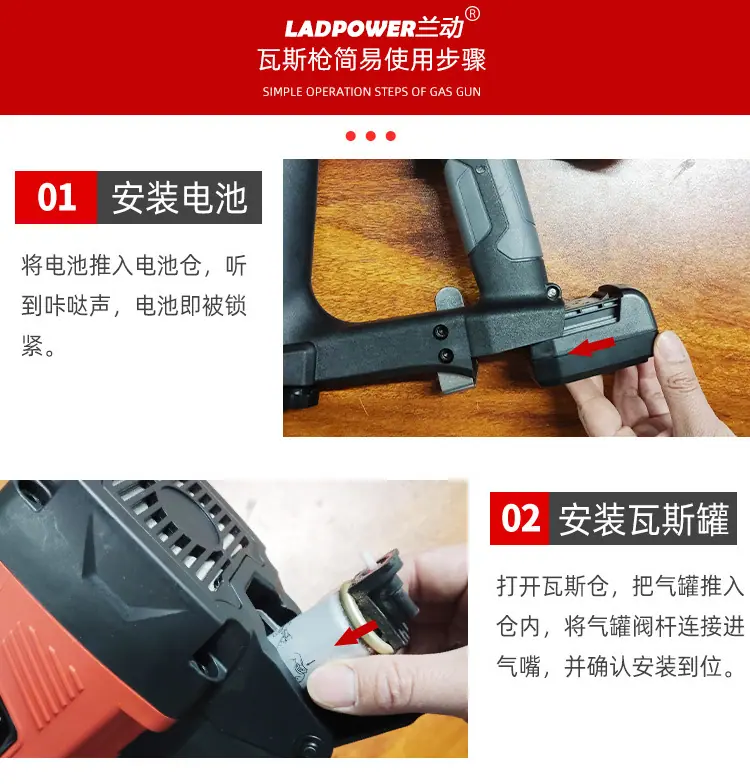 LADPOWER兰动®
瓦斯枪简易使用步骤
SIMPLE OPERATION STEPS OF GAS GUN

01 安装电池

将电池推入电池仓，听到咔哒声，电池即被锁紧。

02 安装瓦斯罐

打开瓦斯仓，把气罐推入仓内，将气罐阀杆连接进气嘴，并确认安装到位。