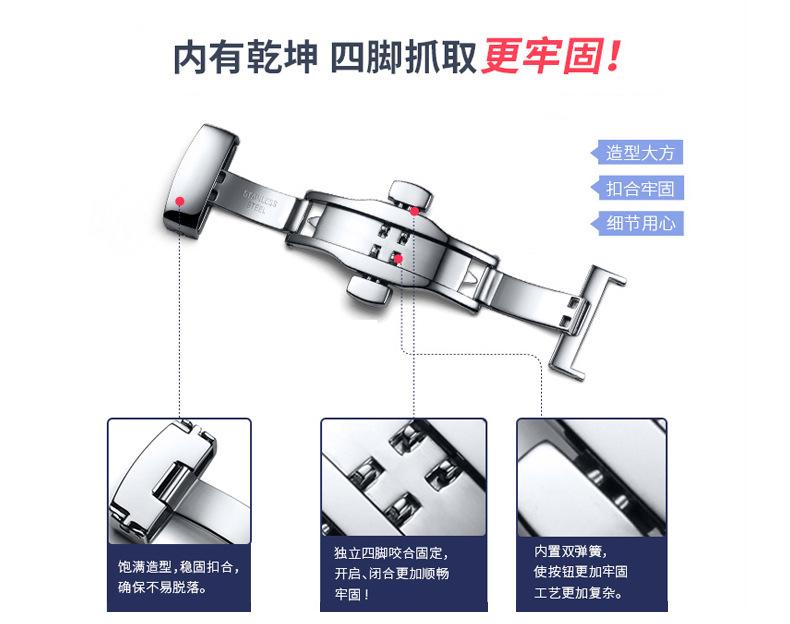 内有乾坤 四脚抓取更牢固！

造型大方
扣合牢固
细节用心

STAINLESS STEEL

饱满造型，稳固扣合，确保不易脱落。

独立四脚咬合固定，开启、闭合更加顺畅牢固！

内置双弹簧，使按钮更加牢固工艺更加复杂。