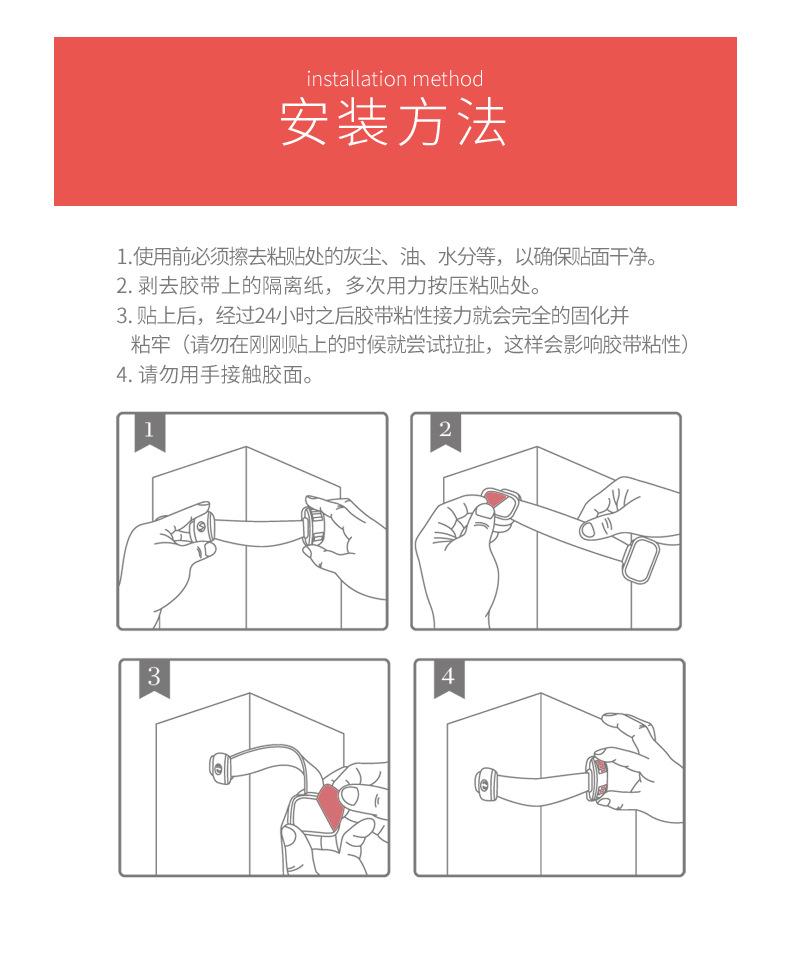 installation method
安装方法

1.使用前必须擦去粘贴处的灰尘、油、水分等，以确保贴面干净。
2. 剥去胶带上的隔离纸，多次用力按压粘贴处。
3. 贴上后，经过24小时之后胶带粘性接力就会完全的固化并粘牢（请勿在刚刚贴上的时候就尝试拉扯，这样会影响胶带粘性）
4. 请勿用手接触胶面。

1

2

3

4