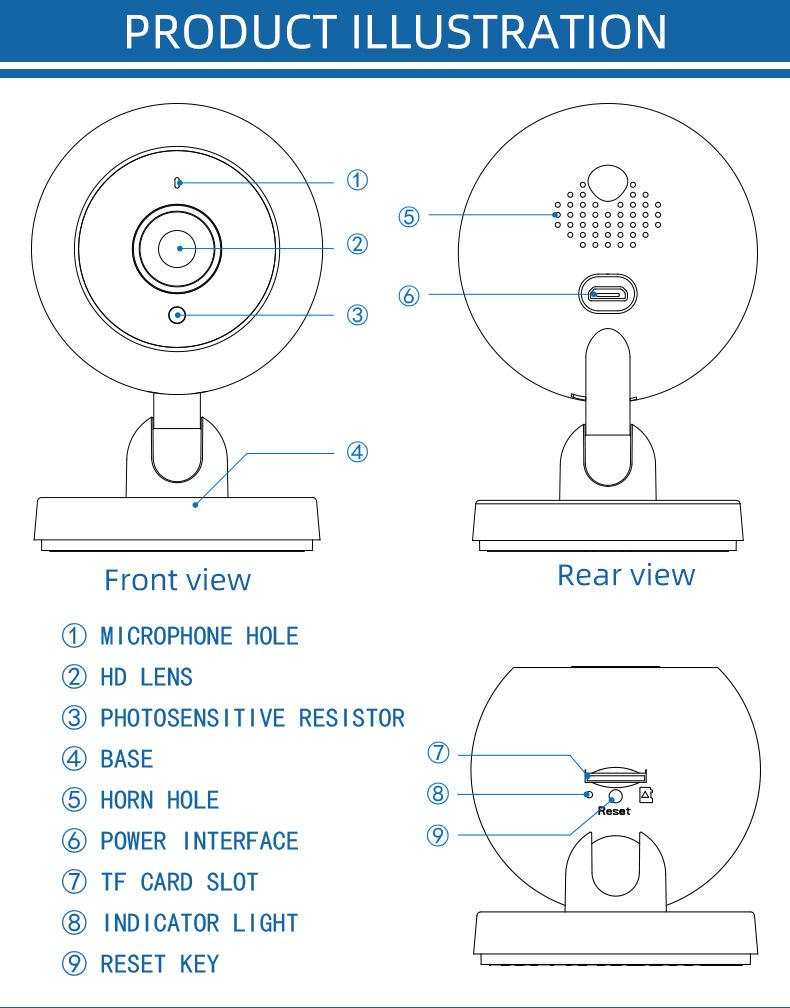 PRODUCT ILLUSTRATION

①
②
③
④
⑤
⑥

Front view

Rear view

① MICROPHONE HOLE
② HD LENS
③ PHOTOSENSITIVE RESISTOR
④ BASE
⑤ HORN HOLE
⑥ POWER INTERFACE
⑦ TF CARD SLOT
⑧ INDICATOR LIGHT
⑨ RESET KEY

⑦
⑧
⑨
Reset