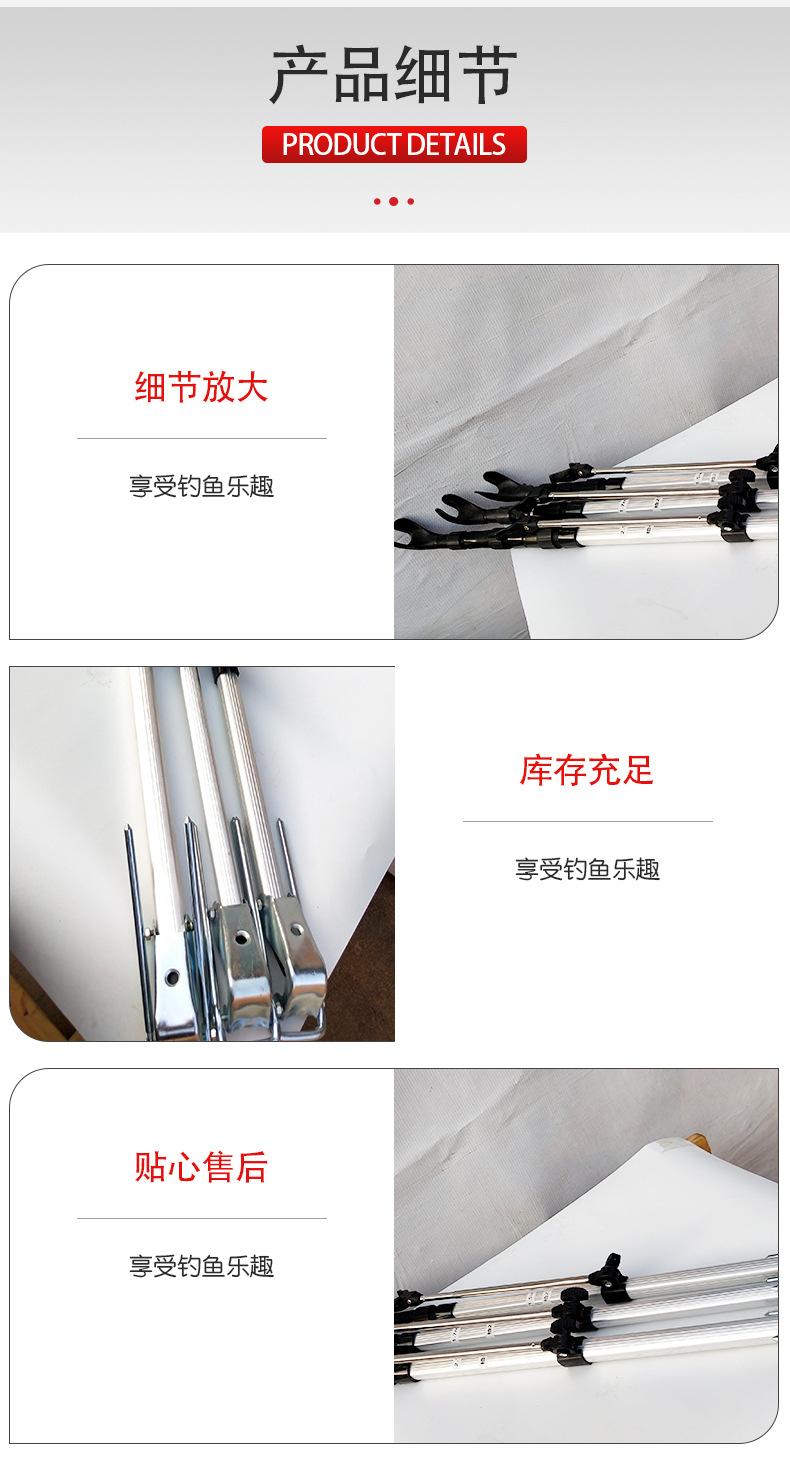 产品细节

PRODUCT DETAILS

细节放大

享受钓鱼乐趣

库存充足

享受钓鱼乐趣

贴心售后

享受钓鱼乐趣