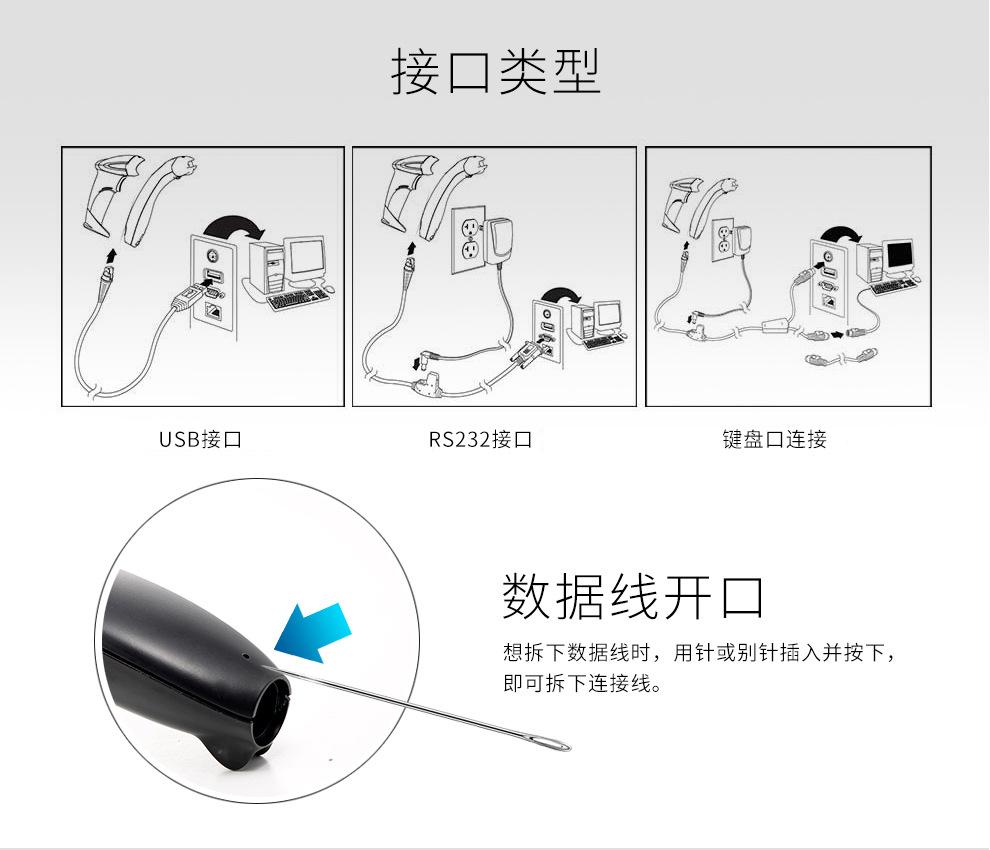 接口类型

USB接口

RS232接口

键盘口连接

数据线开口

想拆下数据线时，用针或别针插入并按下，即可拆下连接线。