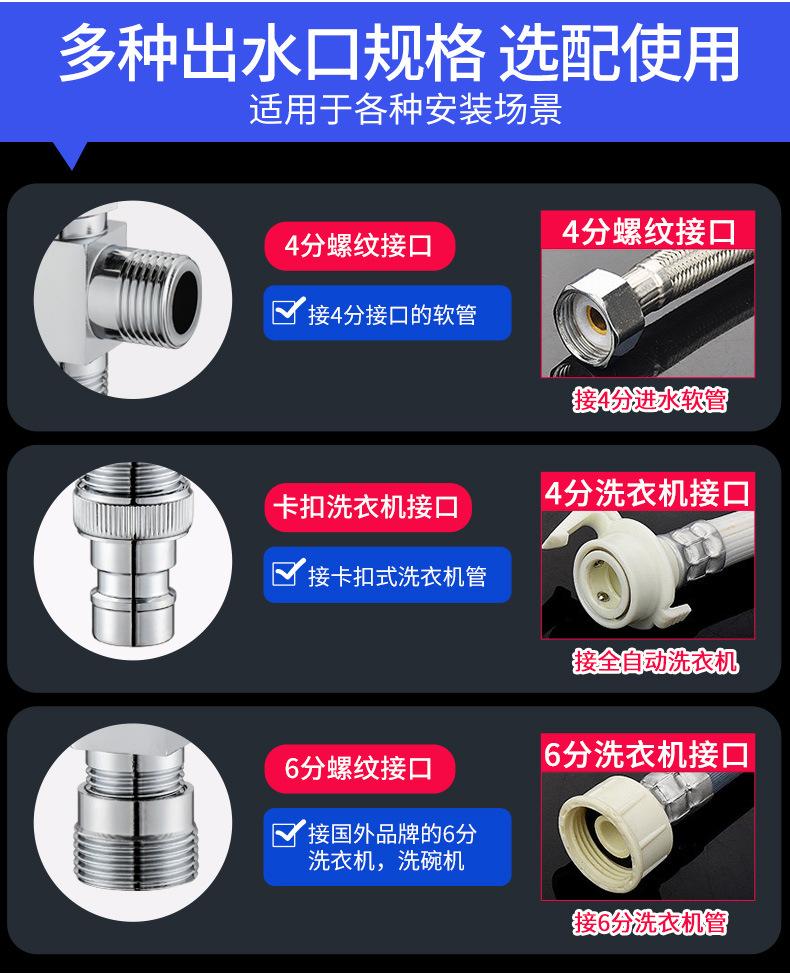 多种出水口规格 选配使用
适用于各种安装场景

4分螺纹接口
接4分接口的软管

4分螺纹接口
接4分进水软管

卡扣洗衣机接口
接卡扣式洗衣机管

4分洗衣机接口
接全自动洗衣机

6分螺纹接口
接国外品牌的6分洗衣机，洗碗机

6分洗衣机接口
接6分洗衣机管