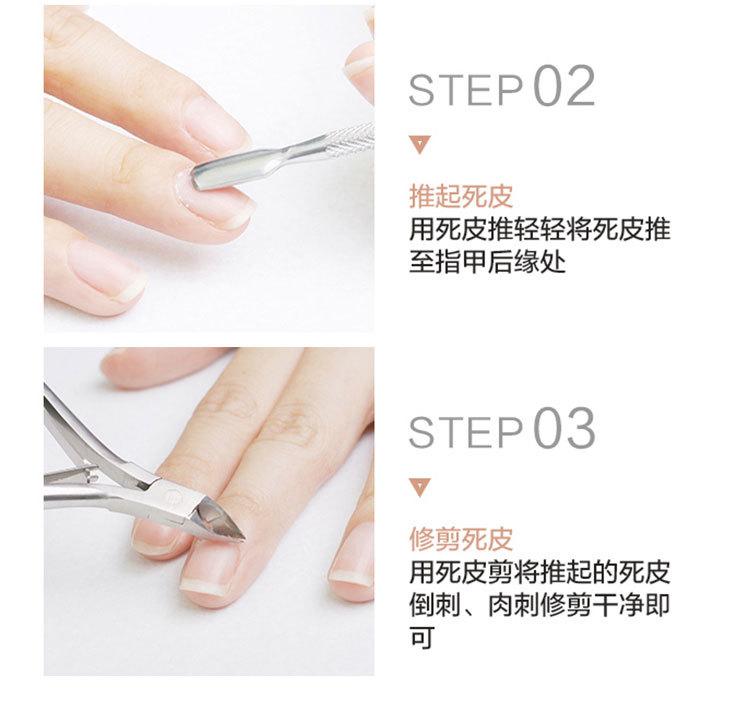 STEP 02

推起死皮
用死皮推轻轻将死皮推至指甲后缘处

STEP 03

修剪死皮
用死皮剪将推起的死皮倒刺、肉刺修剪干净即可