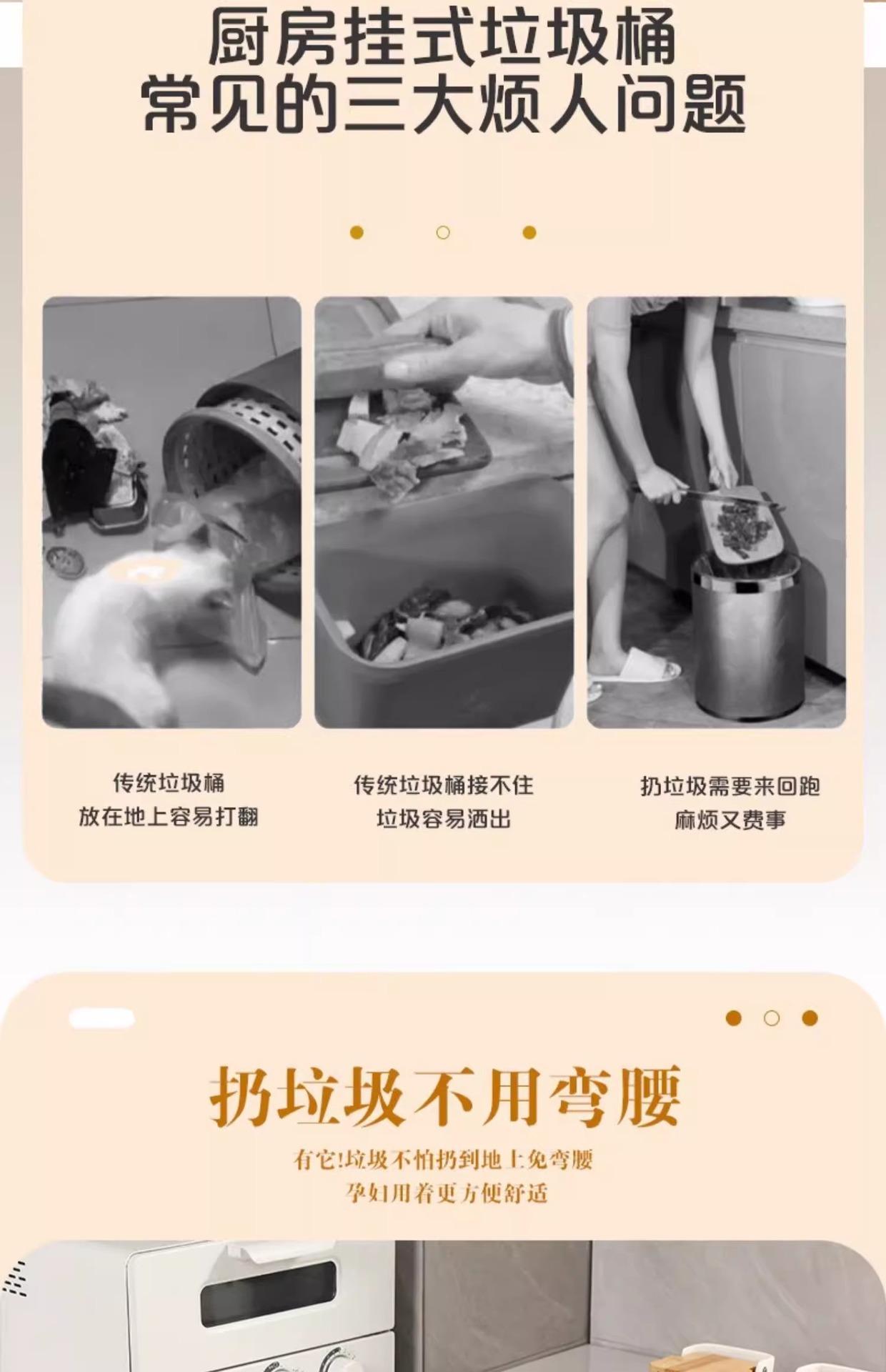 厨房挂式垃圾桶
常见的三大烦人问题

传统垃圾桶
放在地上容易打翻

传统垃圾桶接不住
垃圾容易洒出

扔垃圾需要来回跑
麻烦又费事

扔垃圾不用弯腰

有它!垃圾不怕扔到地上免弯腰
孕妇用着更方便舒适