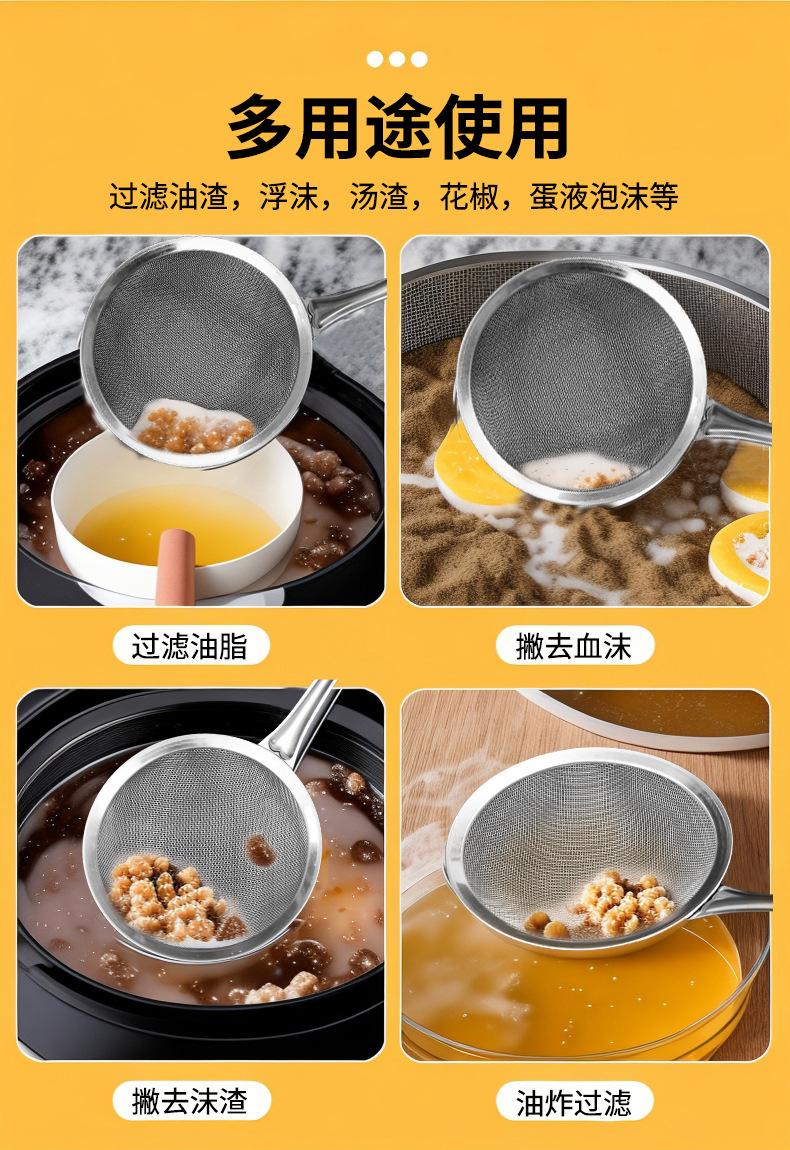 多用途使用

过滤油渣，浮沫，汤渣，花椒，蛋液泡沫等

过滤油脂

撇去血沫

撇去沫渣

油炸过滤