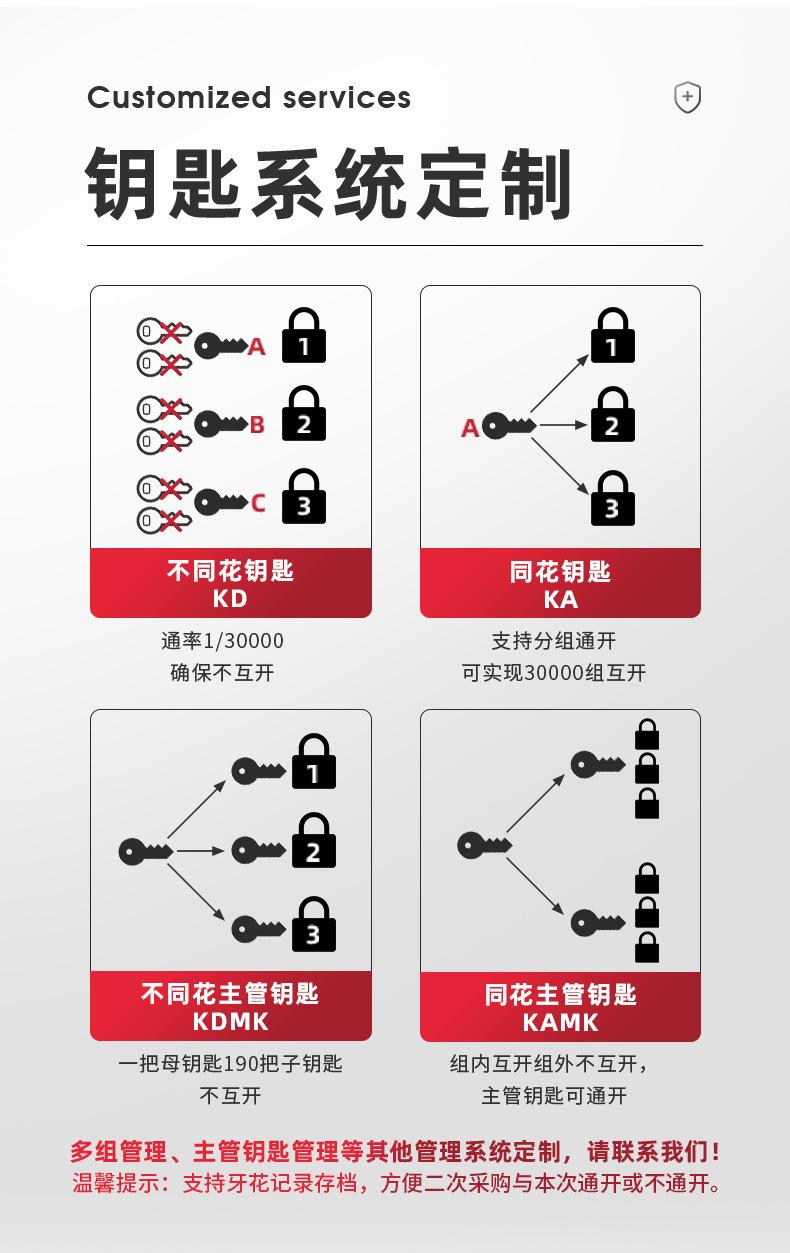 Customized services

钥匙系统定制

A
1
B
2
C
3

不同花钥匙
KD

通率1/30000
确保不互开

A
1
2
3

同花钥匙
KA

支持分组通开
可实现30000组互开

1
2
3

不同花主管钥匙
KDMK

一把母钥匙190把子钥匙
不互开

同花主管钥匙
KAMK

组内互开组外不互开，
主管钥匙可通开

多组管理、主管钥匙管理等其他管理系统定制，请联系我们！
温馨提示：支持牙花记录存档，方便二次采购与本次通开或不通开。