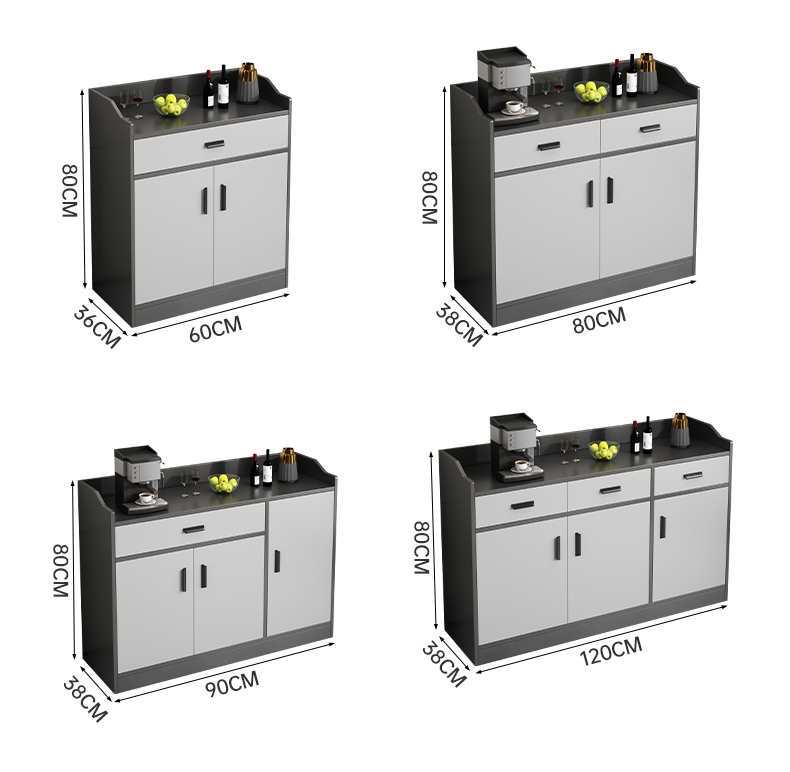 80CM
36CM
60CM

80CM
38CM
80CM

80CM
38CM
90CM

80CM
38CM
120CM