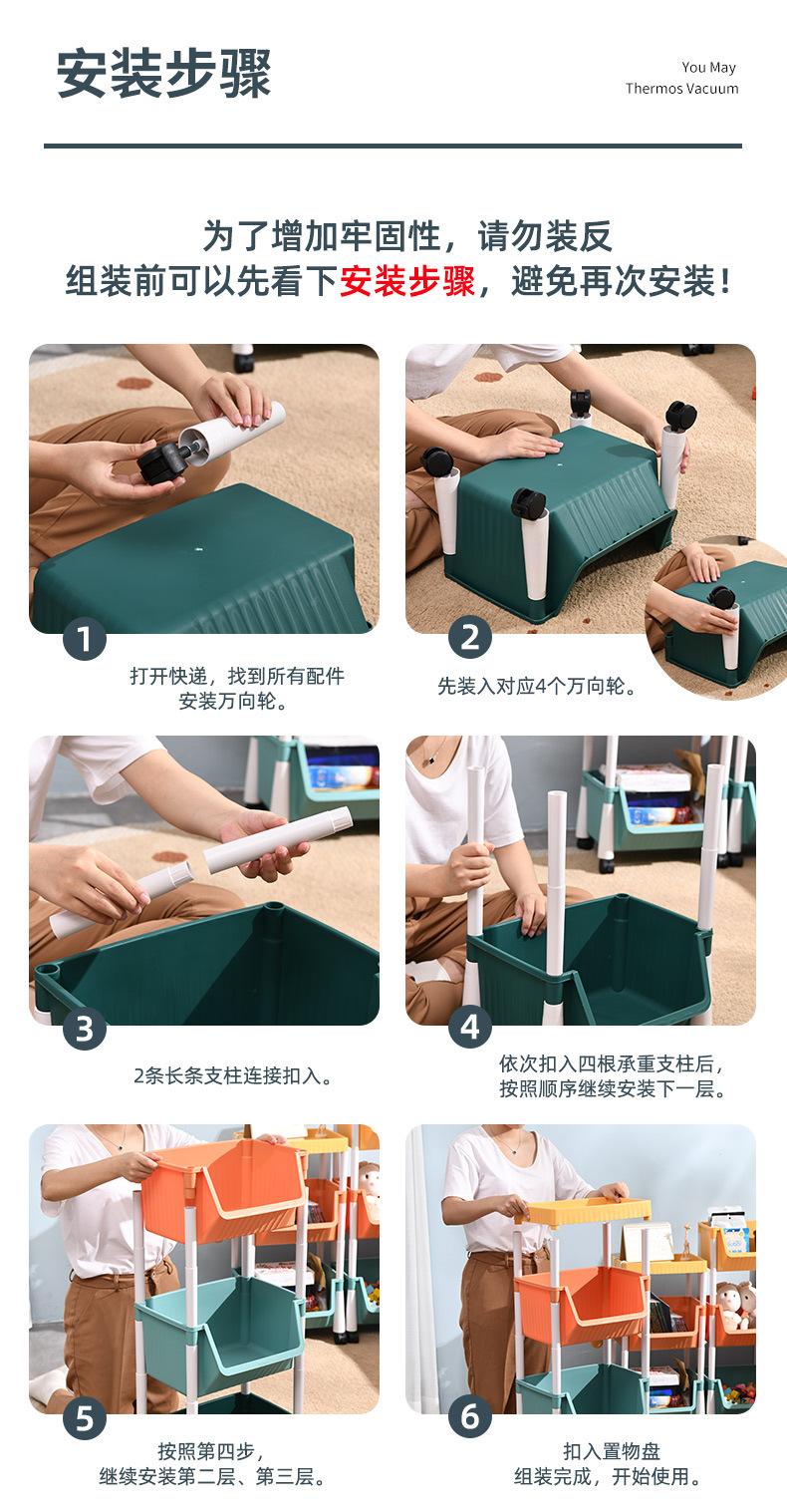 安装步骤

You May
Thermos Vacuum

为了增加牢固性，请勿装反
组装前可以先看下安装步骤，避免再次安装！

1

打开快递，找到所有配件
安装万向轮。

2

先装入对应4个万向轮。

3

2条长条支柱连接扣入。

4

依次扣入四根承重支柱后，
按照顺序继续安装下一层。

5

按照第四步，
继续安装第二层、第三层。

6

扣入置物盘
组装完成，开始使用。