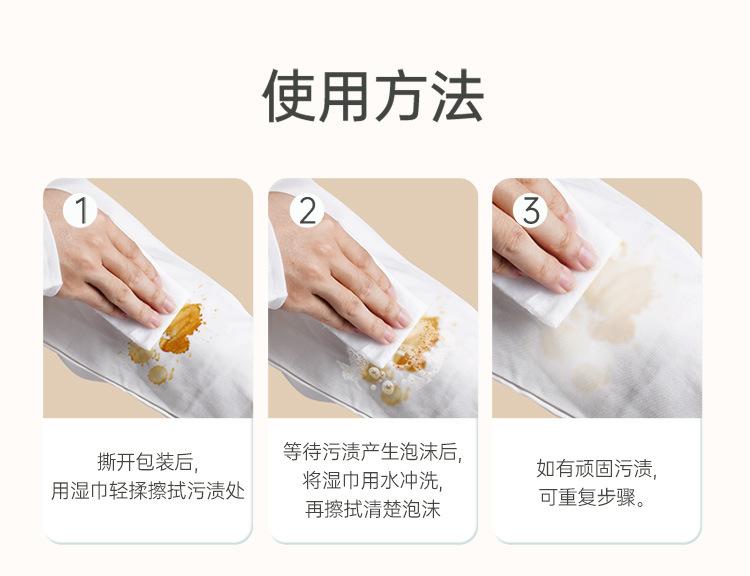 使用方法

1

撕开包装后,
用湿巾轻揉擦拭污渍处

2

等待污渍产生泡沫后,
将湿巾用水冲洗,
再擦拭清楚泡沫

3

如有顽固污渍,
可重复步骤。