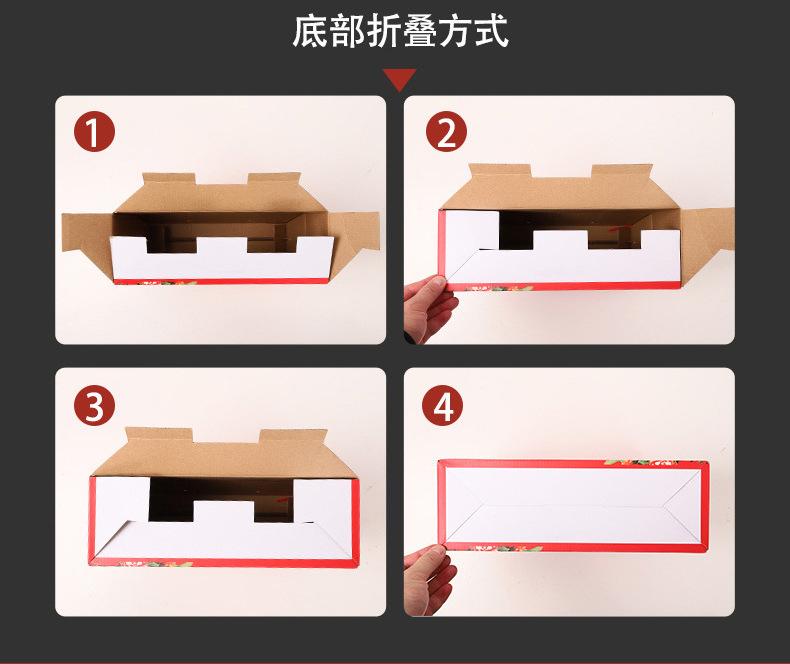 底部折叠方式

1

2

3

4