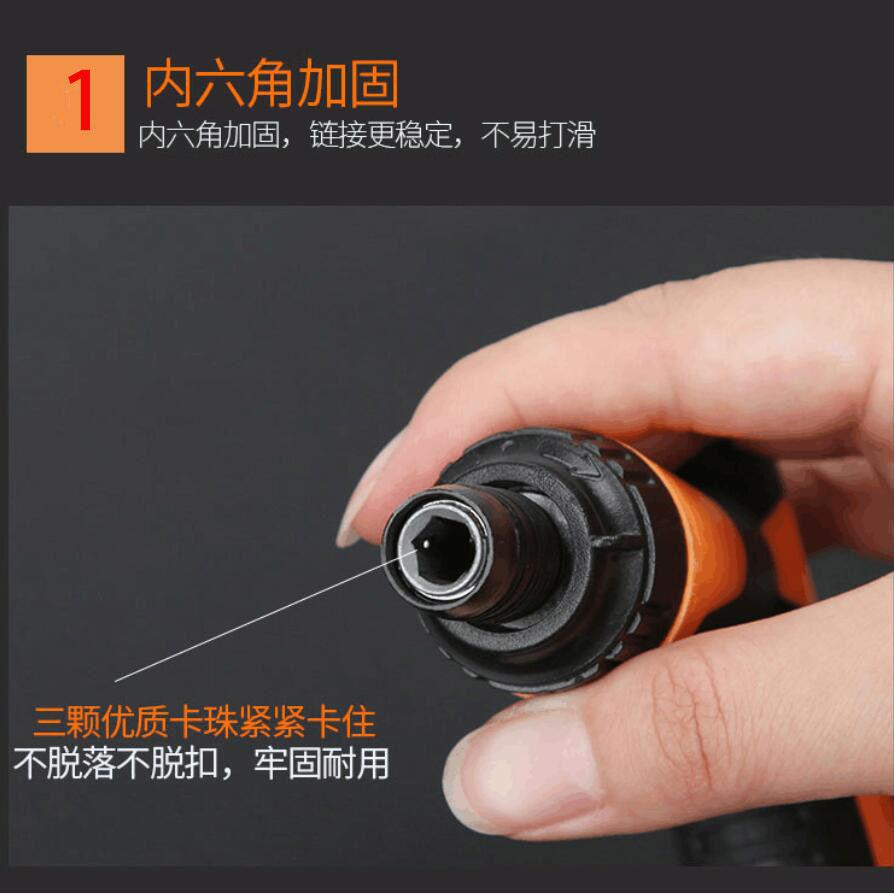 1 内六角加固

内六角加固，链接更稳定，不易打滑

三颗优质卡珠紧紧卡住

不脱落不脱扣，牢固耐用