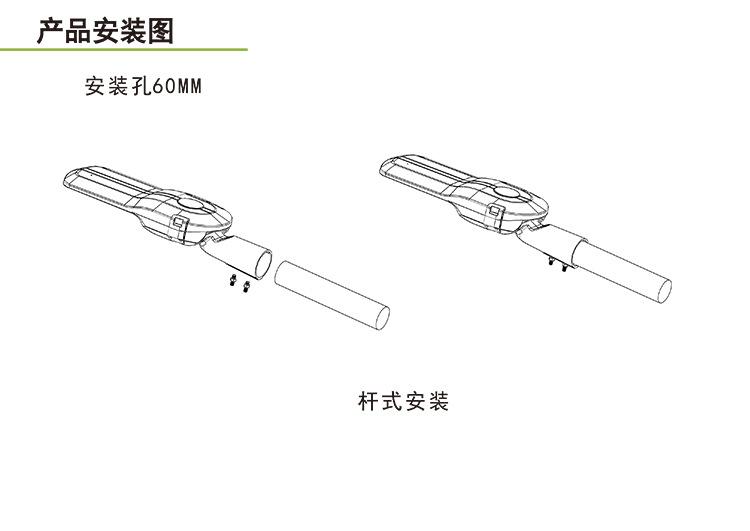 产品安装图

安装孔60MM

杆式安装