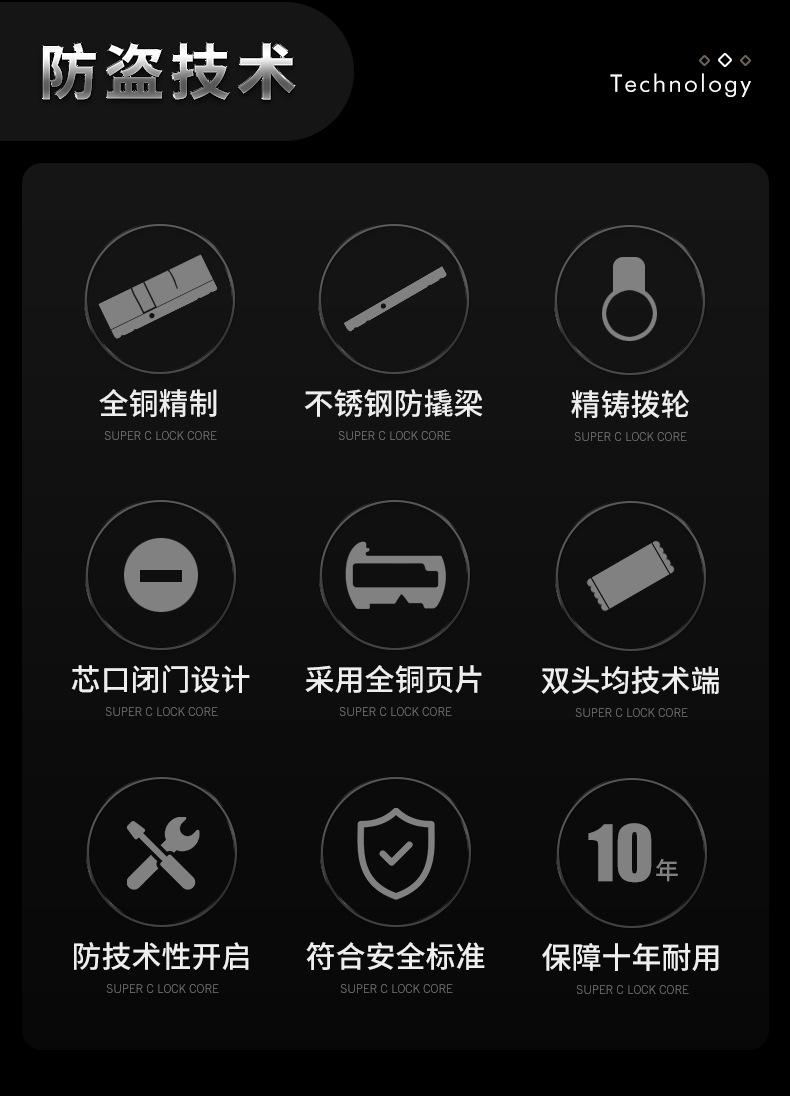 防盗技术

Technology

全铜精制
SUPER C LOCK CORE

不锈钢防撬梁
SUPER C LOCK CORE

精铸拨轮
SUPER C LOCK CORE

芯口闭门设计
SUPER C LOCK CORE

采用全铜页片
SUPER C LOCK CORE

双头均技术端
SUPER C LOCK CORE

防技术性开启
SUPER C LOCK CORE

符合安全标准
SUPER C LOCK CORE

10年

保障十年耐用
SUPER C LOCK CORE