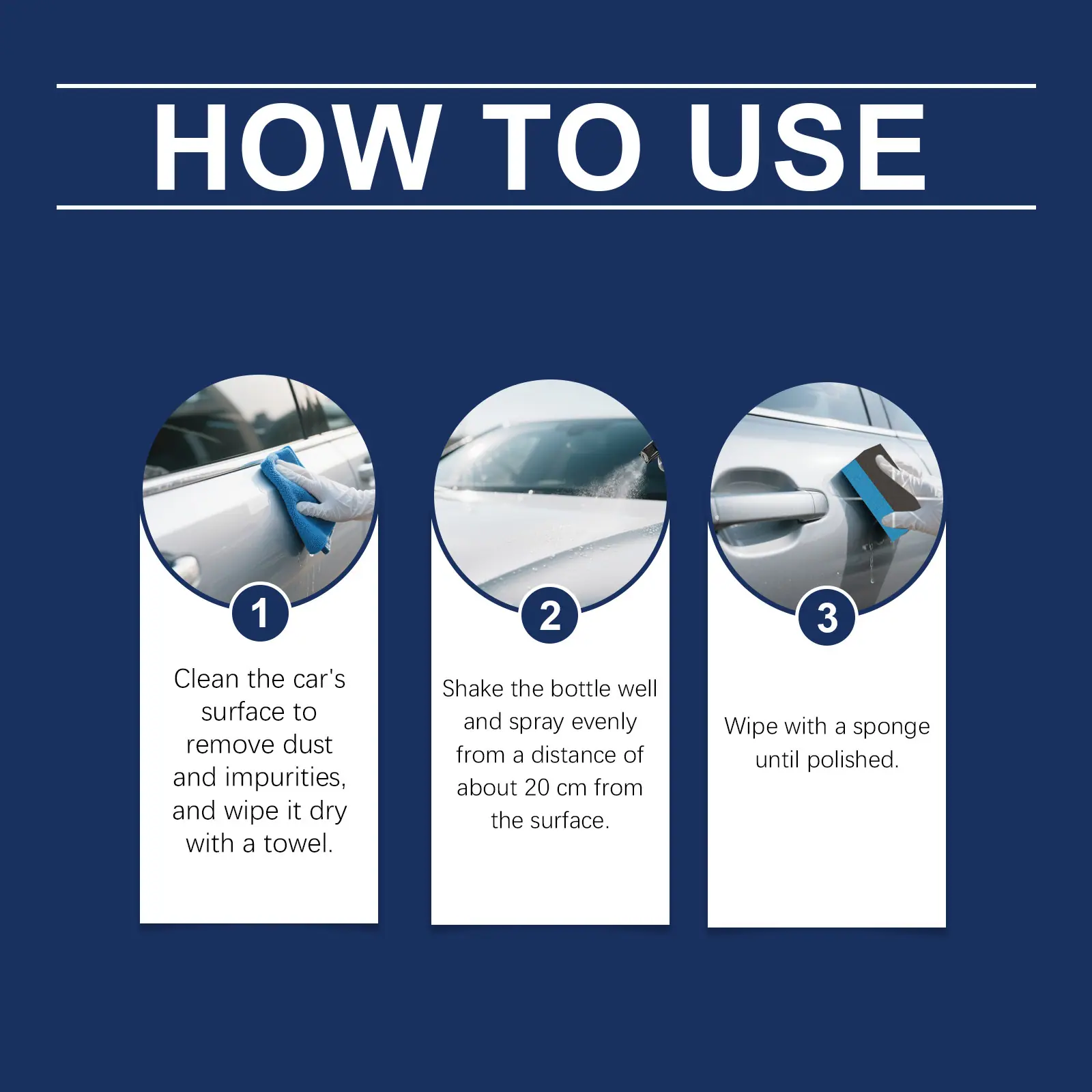 HOW TO USE

1

Clean the car's surface to remove dust and impurities, and wipe it dry with a towel.

2

Shake the bottle well and spray evenly from a distance of about 20 cm from the surface.

3

Wipe with a sponge until polished.