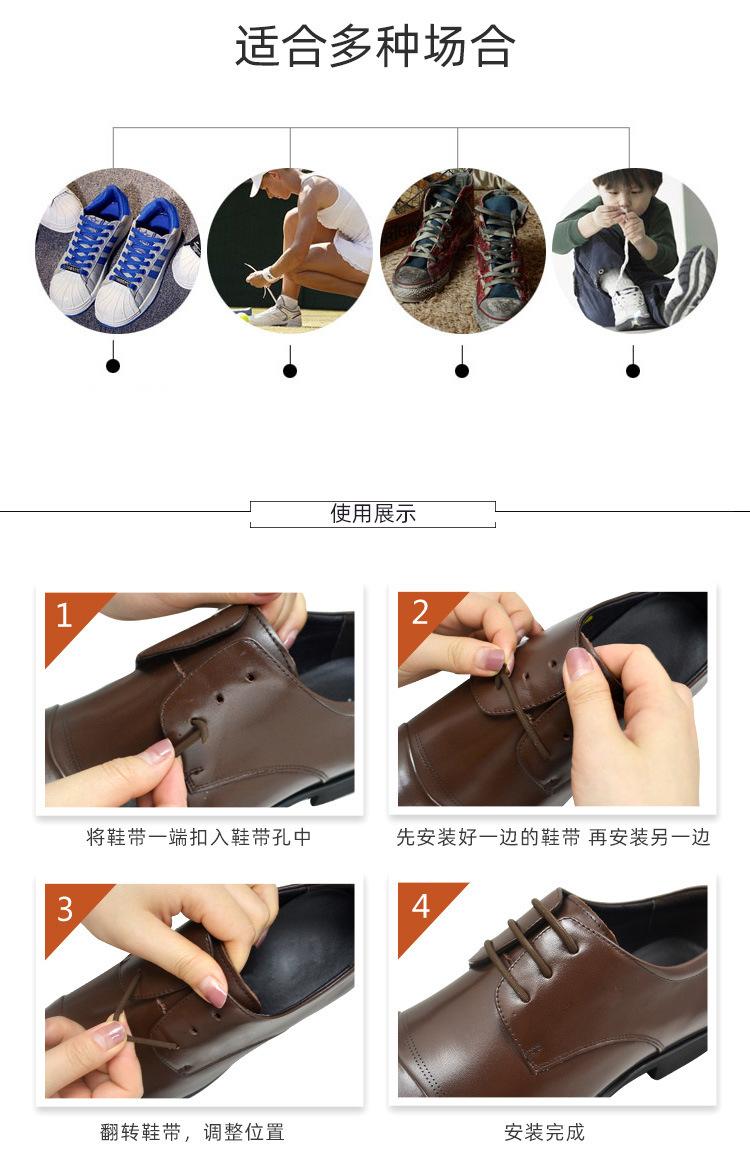 适合多种场合

使用展示

1

将鞋带一端扣入鞋带孔中

2

先安装好一边的鞋带 再安装另一边

3

翻转鞋带，调整位置

4

安装完成