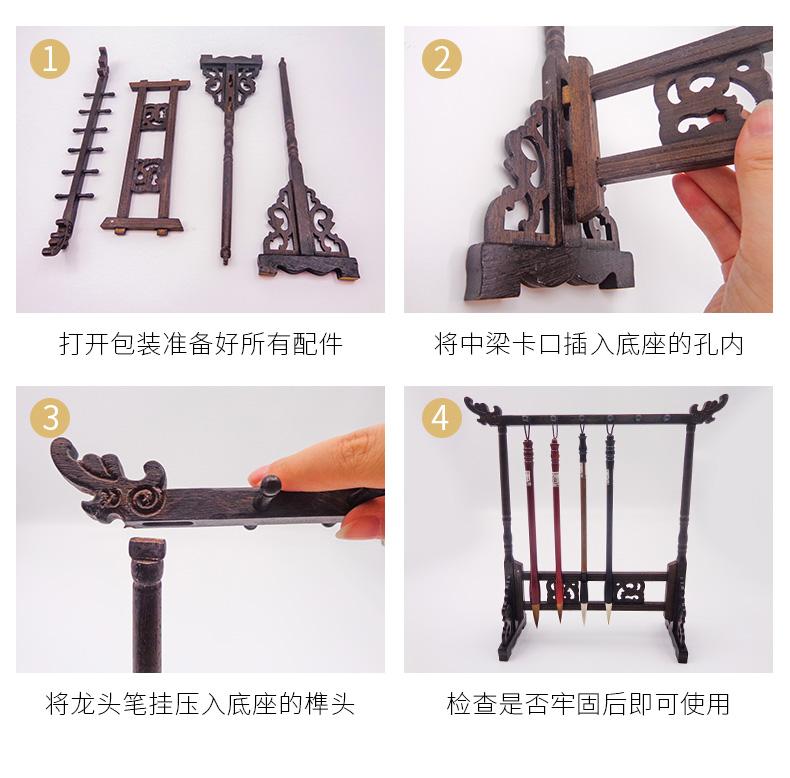 1

打开包装准备好所有配件

2

将中梁卡口插入底座的孔内

3

将龙头笔挂压入底座的榫头

4

检查是否牢固后即可使用