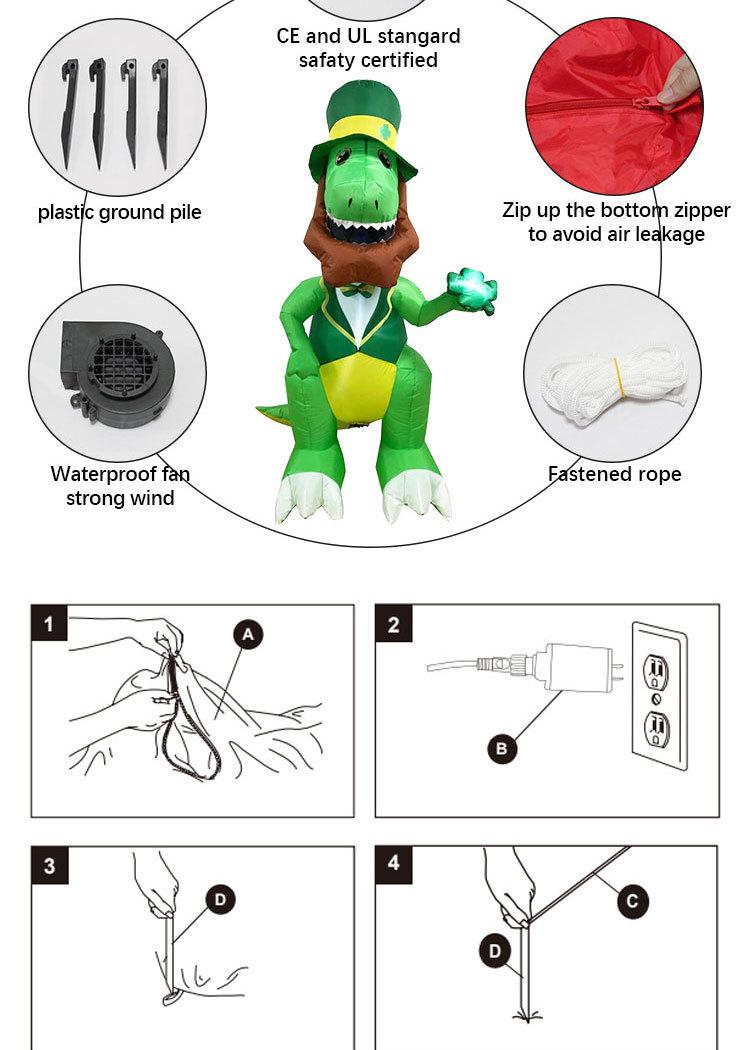 CE and UL stangard safaty certified

plastic ground pile

Zip up the bottom zipper to avoid air leakage

Waterproof fan strong wind

Fastened rope

1

A

2

B

3

D

4

C

D