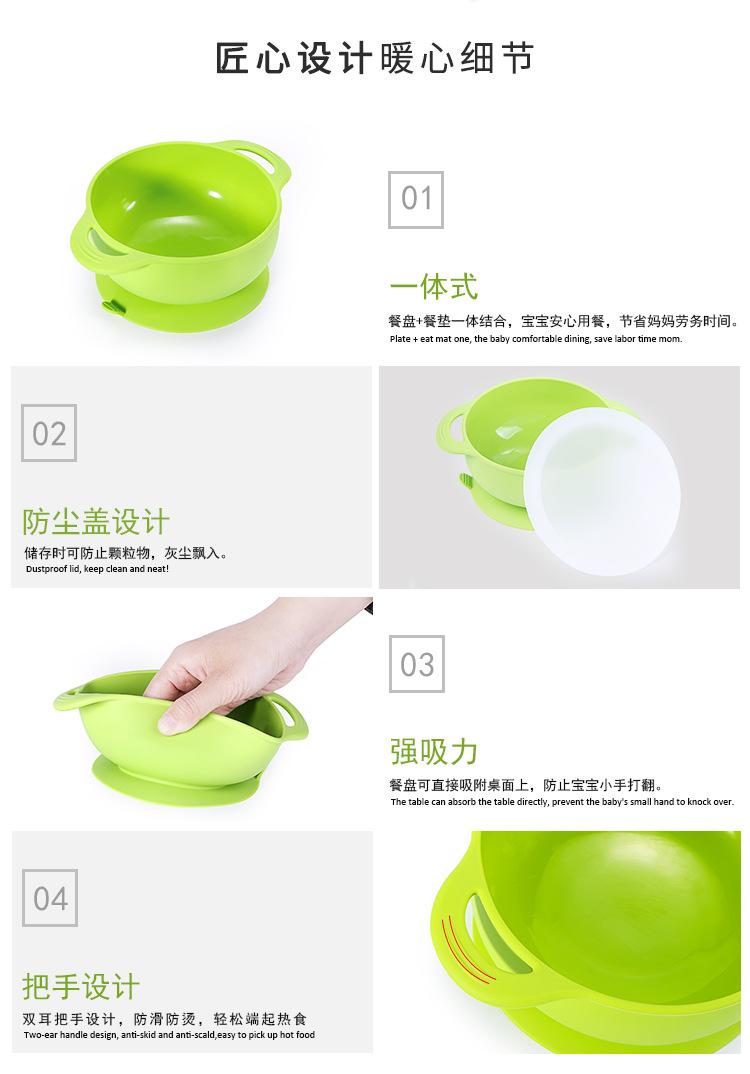 匠心设计暖心细节

01

一体式

餐盘+餐垫一体结合，宝宝安心用餐，节省妈妈劳务时间。

Plate + eat mat one, the baby comfortable dining, save labor time mom.

02

防尘盖设计

储存时可防止颗粒物，灰尘飘入。

Dustproof lid, keep clean and neat!

03

强吸力

餐盘可直接吸附桌面上，防止宝宝小手打翻。

The table can absorb the table directly, prevent the baby's small hand to knock over.

04

把手设计

双耳把手设计，防滑防烫，轻松端起热食

Two-ear handle design, anti-skid and anti-scald,easy to pick up hot food