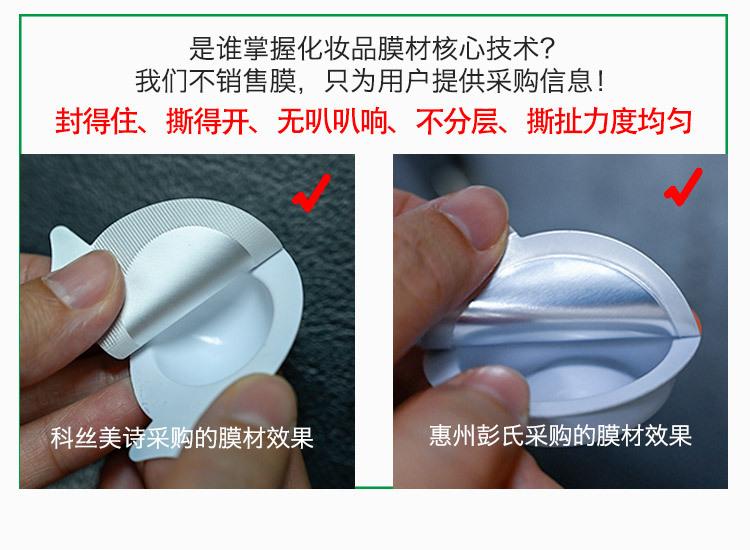 是谁掌握化妆品膜材核心技术?
我们不销售膜，只为用户提供采购信息!
封得住、撕得开、无叭叭响、不分层、撕扯力度均匀

科丝美诗采购的膜材效果

惠州彭氏采购的膜材效果