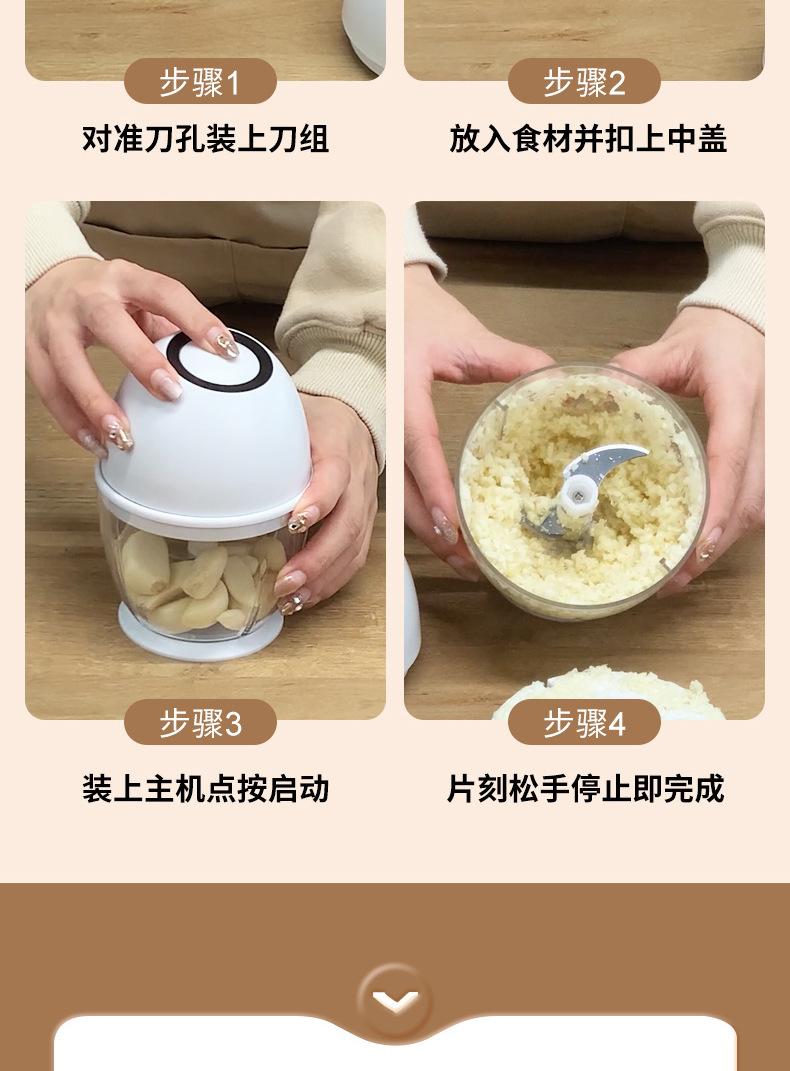 步骤1
对准刀孔装上刀组

步骤2
放入食材并扣上中盖

步骤3
装上主机点按启动

步骤4
片刻松手停止即完成