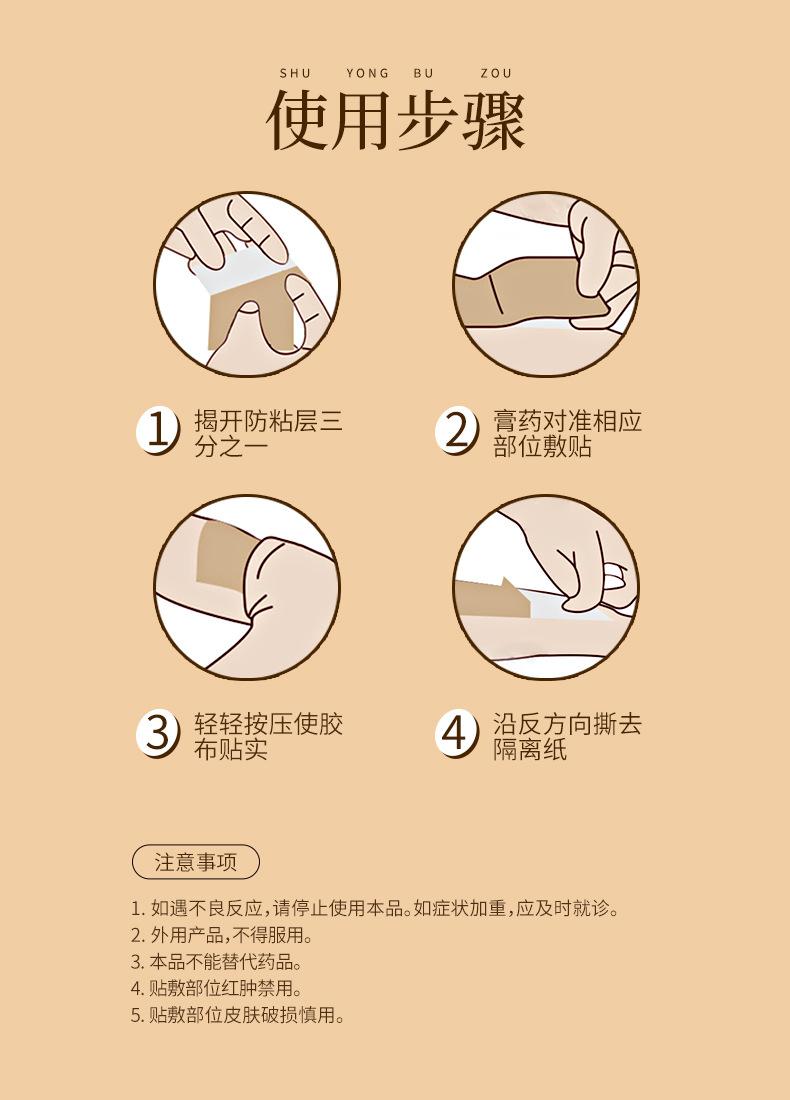 SHU YONG BU ZOU

使用步骤

1 揭开防粘层三分之一

2 膏药对准相应部位敷贴

3 轻轻按压使胶布贴实

4 沿反方向撕去隔离纸

注意事项

1. 如遇不良反应，请停止使用本品。如症状加重，应及时就诊。
2. 外用产品，不得服用。
3. 本品不能替代药品。
4. 贴敷部位红肿禁用。
5. 贴敷部位皮肤破损慎用。