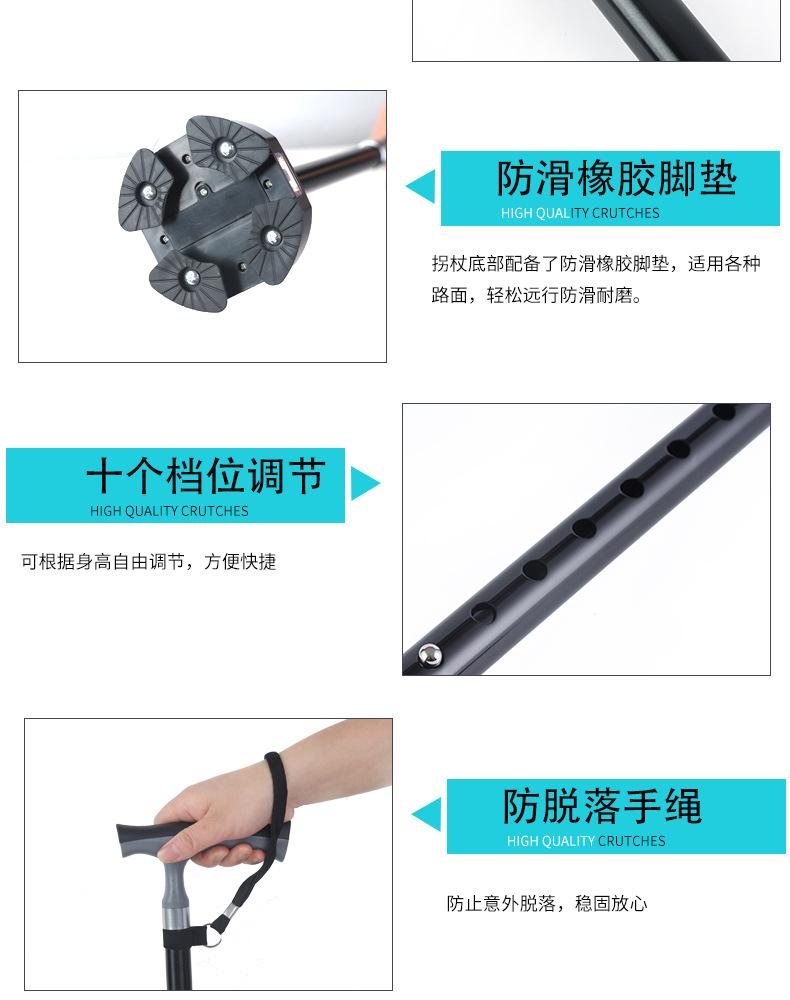 防滑橡胶脚垫
HIGH QUALITY CRUTCHES

拐杖底部配备了防滑橡胶脚垫，适用各种路面，轻松远行防滑耐磨。

十个档位调节
HIGH QUALITY CRUTCHES

可根据身高自由调节，方便快捷

防脱落手绳
HIGH QUALITY CRUTCHES

防止意外脱落，稳固放心