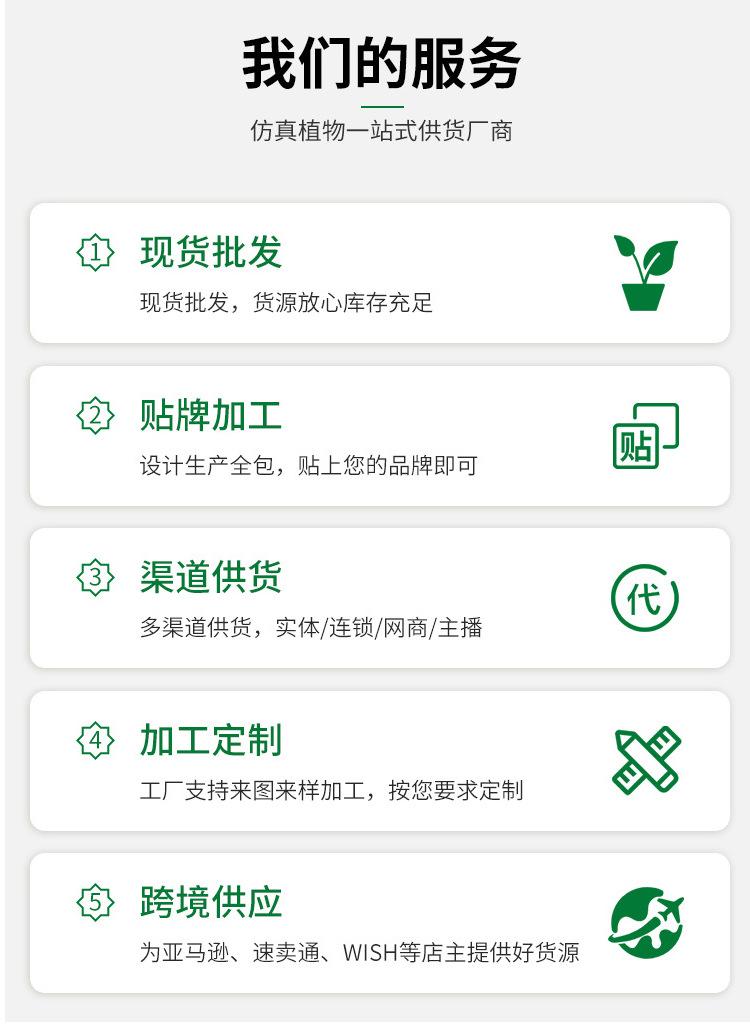 我们的服务

仿真植物一站式供货厂商

1 现货批发

现货批发，货源放心库存充足

2 贴牌加工

设计生产全包，贴上您的品牌即可

贴

3 渠道供货

多渠道供货，实体/连锁/网商/主播

代

4 加工定制

工厂支持来图来样加工，按您要求定制

5 跨境供应

为亚马逊、速卖通、WISH等店主提供好货源