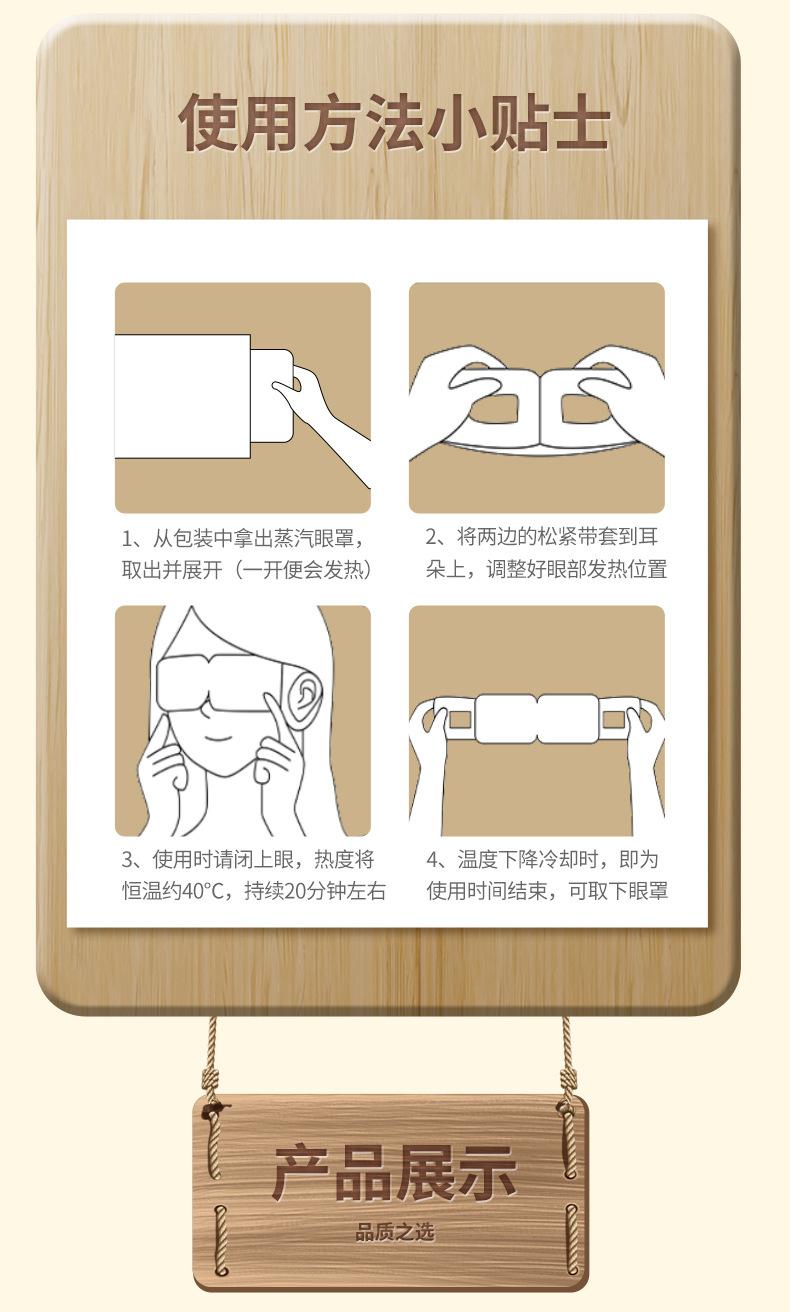 使用方法小贴士

1、从包装中拿出蒸汽眼罩，取出并展开（一开便会发热）

2、将两边的松紧带套到耳朵上，调整好眼部发热位置

3、使用时请闭上眼，热度将恒温约40°C，持续20分钟左右

4、温度下降冷却时，即为使用时间结束，可取下眼罩

产品展示

品质之选