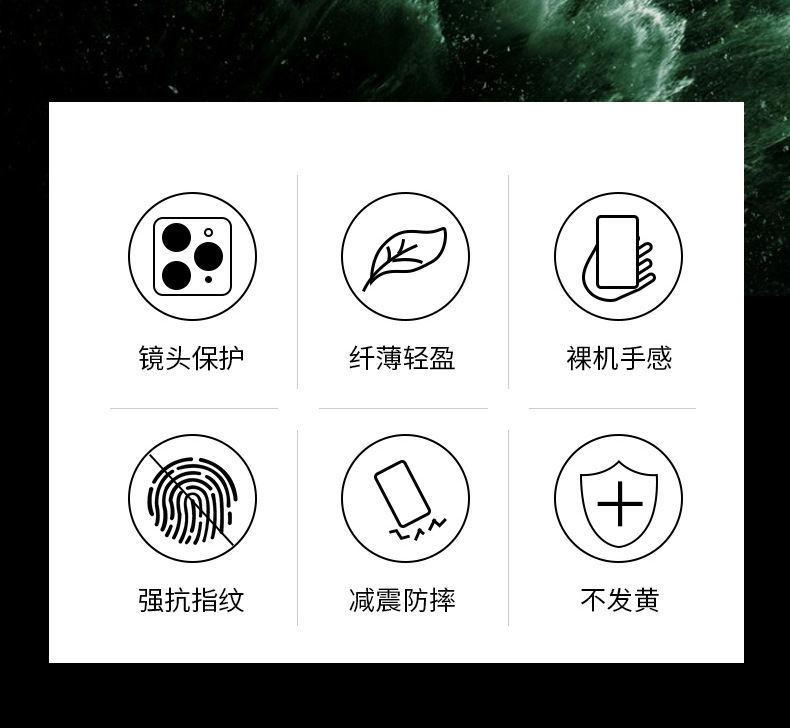 镜头保护

纤薄轻盈

裸机手感

强抗指纹

减震防摔

不发黄