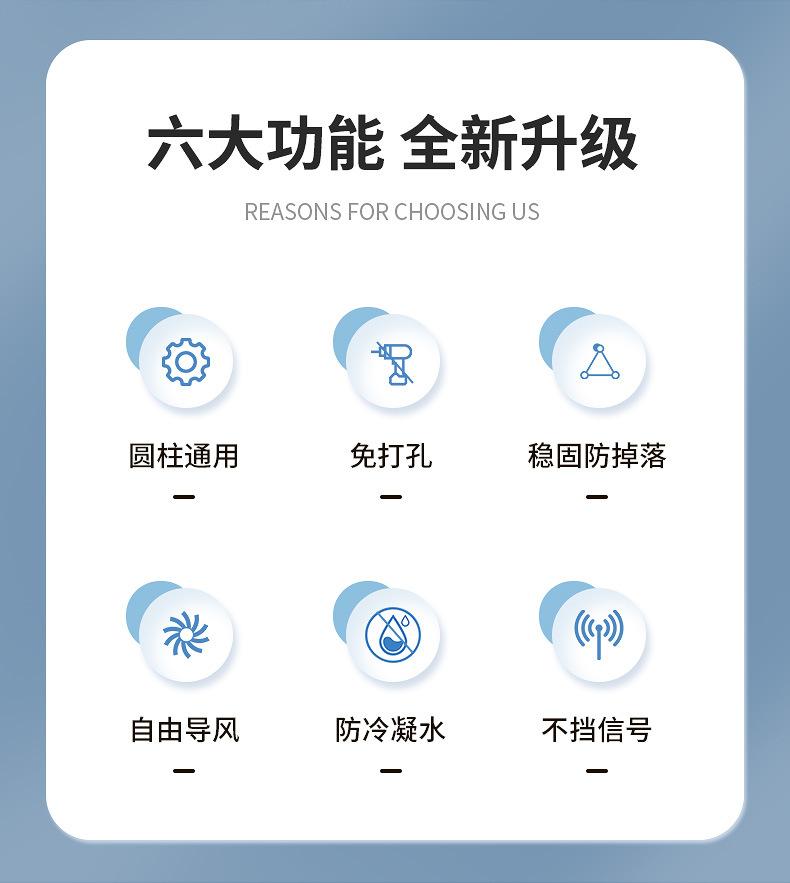 六大功能 全新升级

REASONS FOR CHOOSING US

圆柱通用

免打孔

稳固防掉落

自由导风

防冷凝水

不挡信号