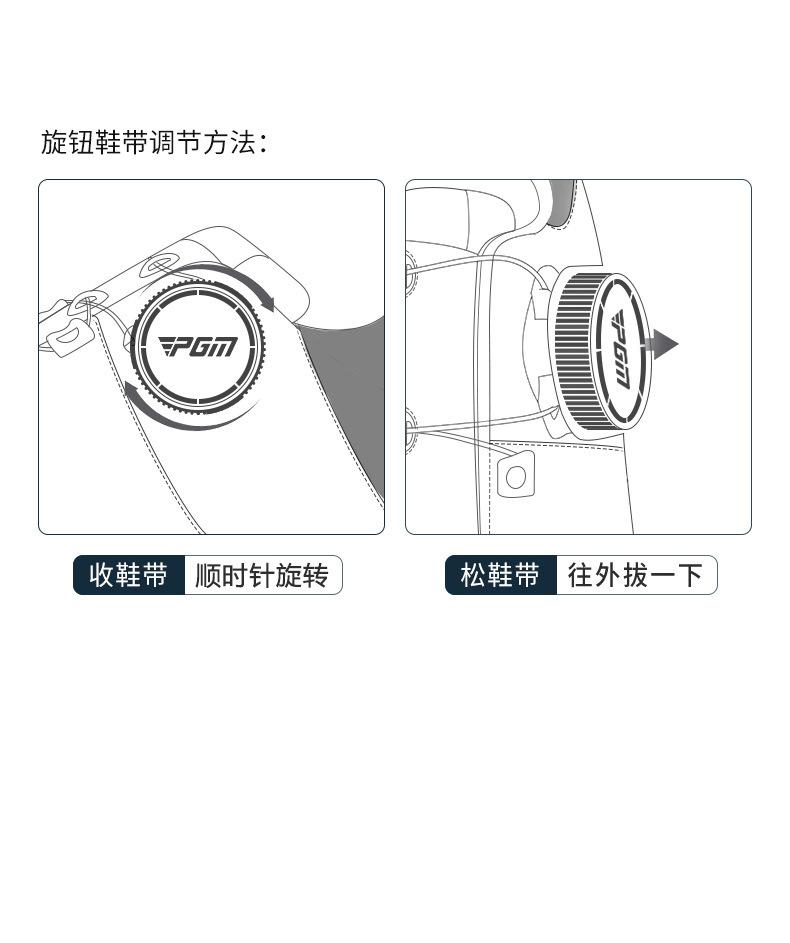 旋钮鞋带调节方法：

PGM

PGM

收鞋带 顺时针旋转

松鞋带 往外拔一下