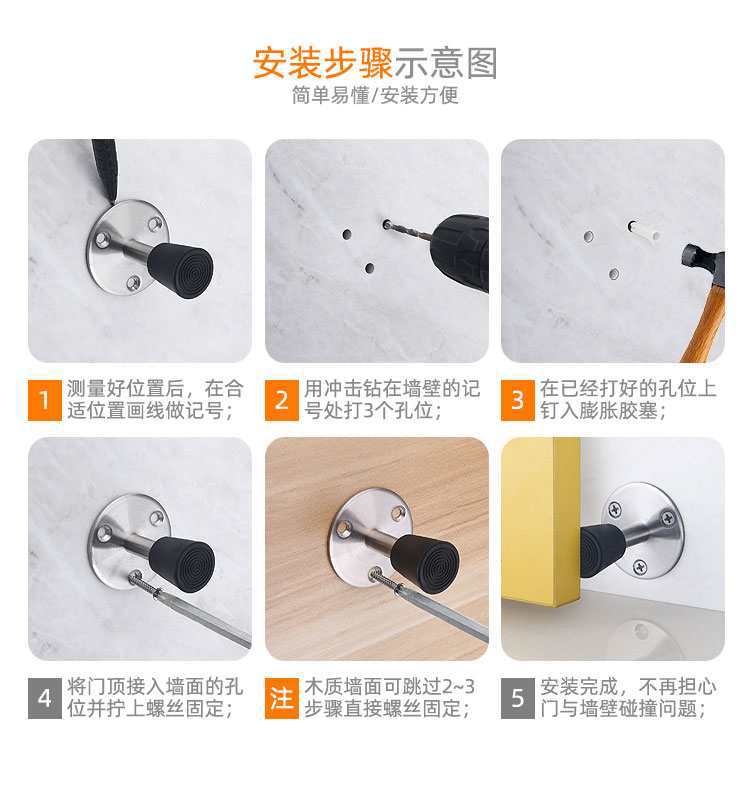 安装步骤示意图
简单易懂/安装方便

1 测量好位置后，在合适位置画线做记号；

2 用冲击钻在墙壁的记号处打3个孔位；

3 在已经打好的孔位上钉入膨胀胶塞；

4 将门顶接入墙面的孔位并拧上螺丝固定；

注 木质墙面可跳过2~3步骤直接螺丝固定；

5 安装完成，不再担心门与墙壁碰撞问题；