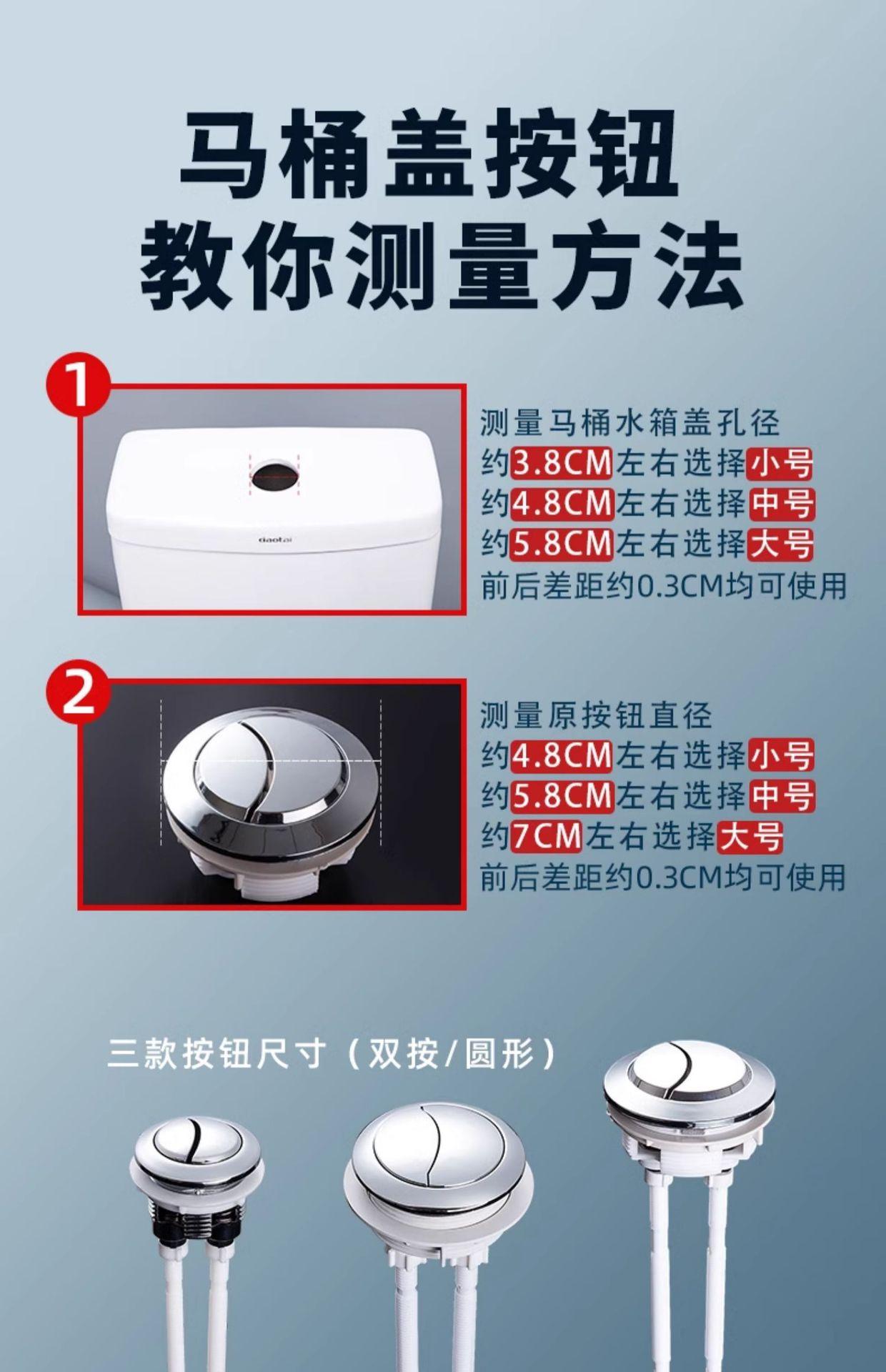 马桶盖按钮
教你测量方法

1

daotai

测量马桶水箱盖孔径
约3.8CM左右选择小号
约4.8CM左右选择中号
约5.8CM左右选择大号
前后差距约0.3CM均可使用

2

测量原按钮直径
约4.8CM左右选择小号
约5.8CM左右选择中号
约7CM左右选择大号
前后差距约0.3CM均可使用

三款按钮尺寸（双按/圆形）