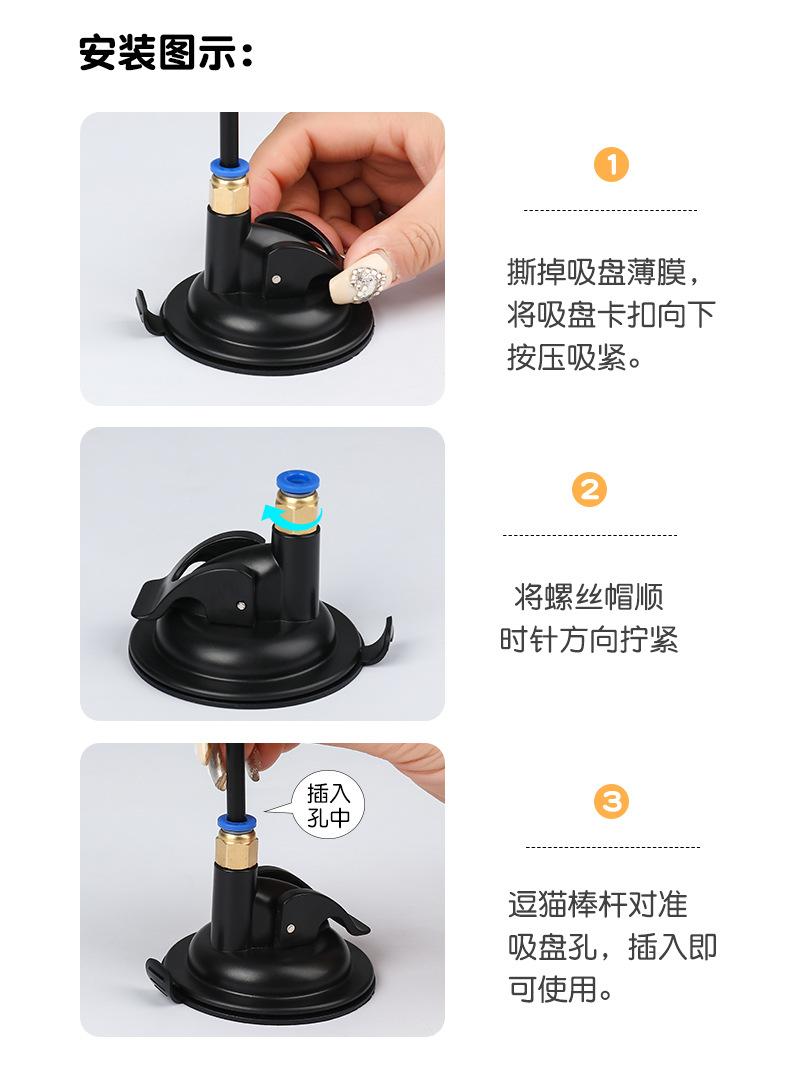 安装图示：

1

撕掉吸盘薄膜，将吸盘卡扣向下按压吸紧。

2

将螺丝帽顺时针方向拧紧

插入孔中

3

逗猫棒杆对准吸盘孔，插入即可使用。