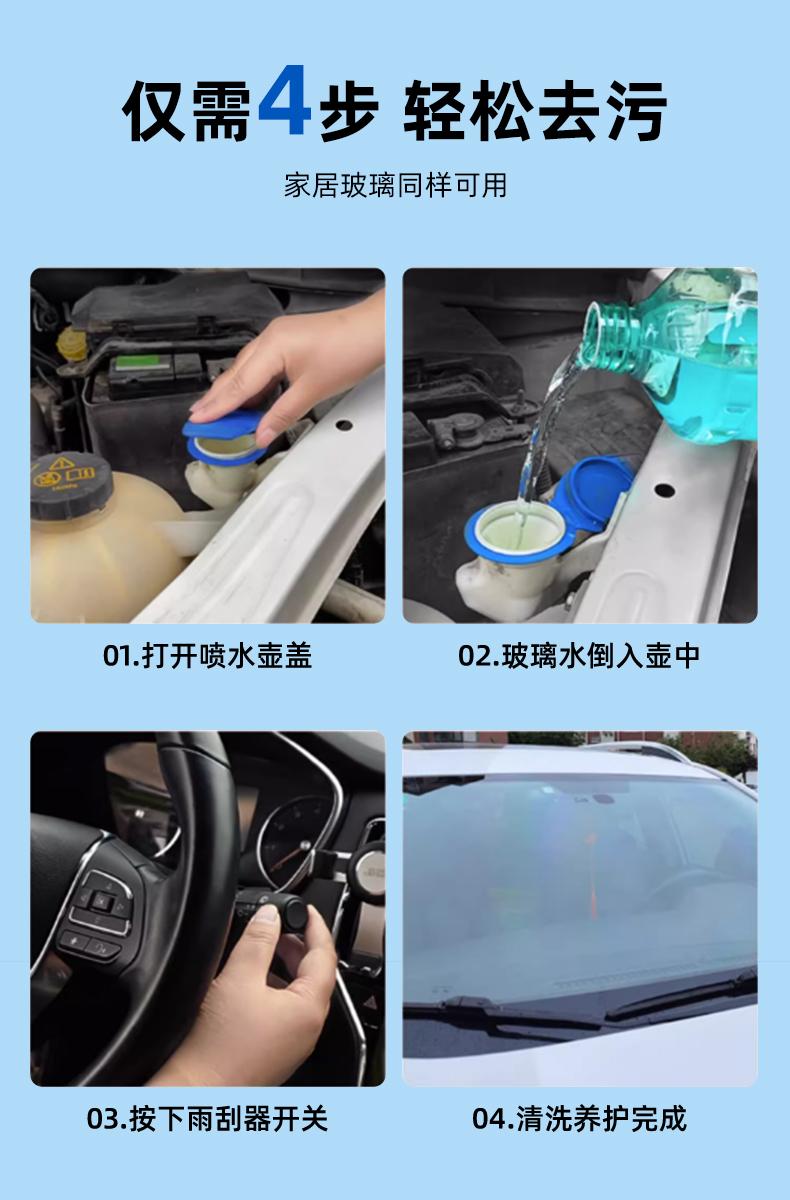 仅需4步 轻松去污

家居玻璃同样可用

01.打开喷水壶盖

02.玻璃水倒入壶中

03.按下雨刮器开关

04.清洗养护完成