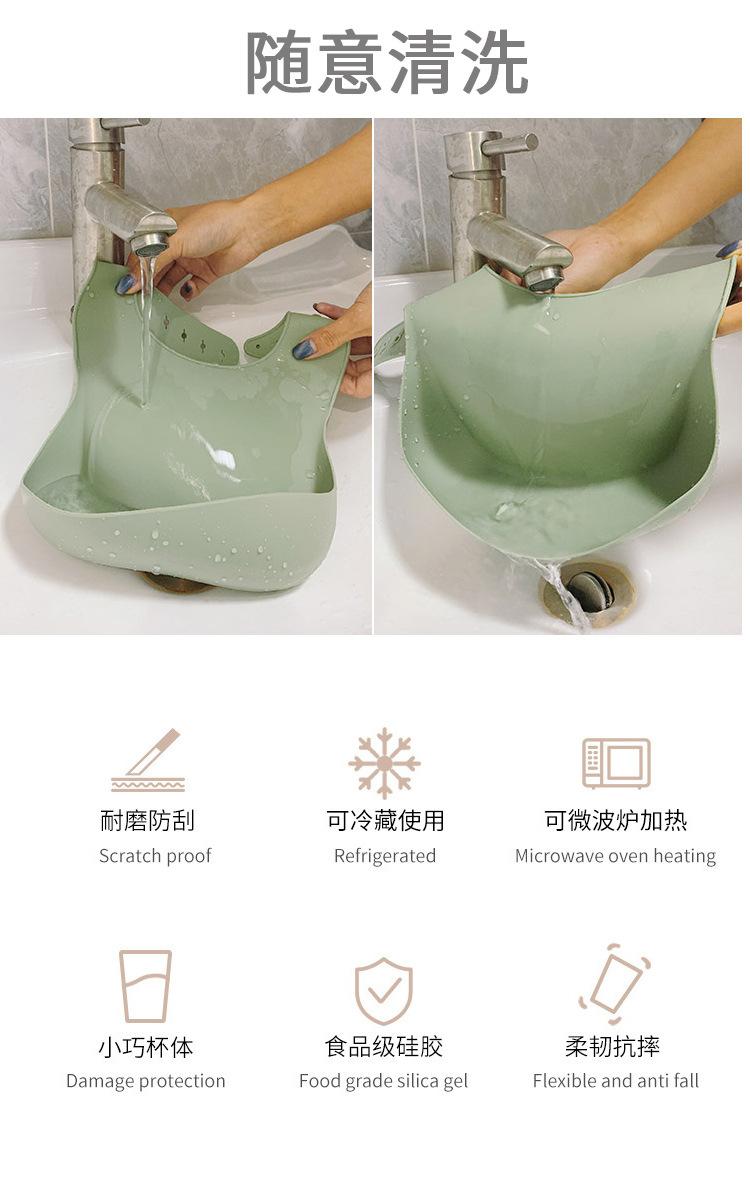 随意清洗

耐磨防刮
Scratch proof

可冷藏使用
Refrigerated

可微波炉加热
Microwave oven heating

小巧杯体
Damage protection

食品级硅胶
Food grade silica gel

柔韧抗摔
Flexible and anti fall