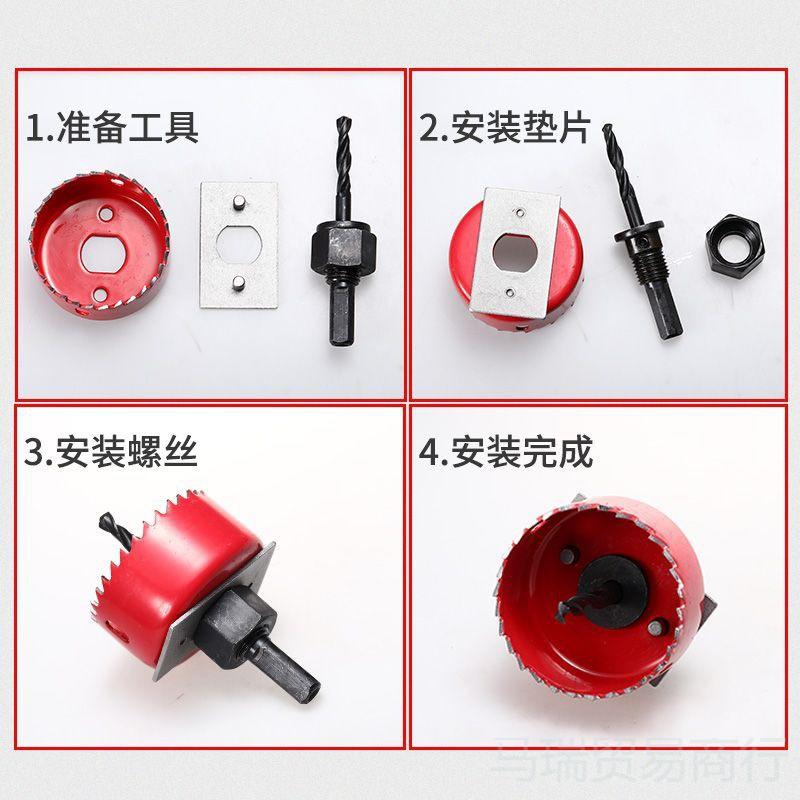 1.准备工具

2.安装垫片

3.安装螺丝

4.安装完成

马瑞贸易商行