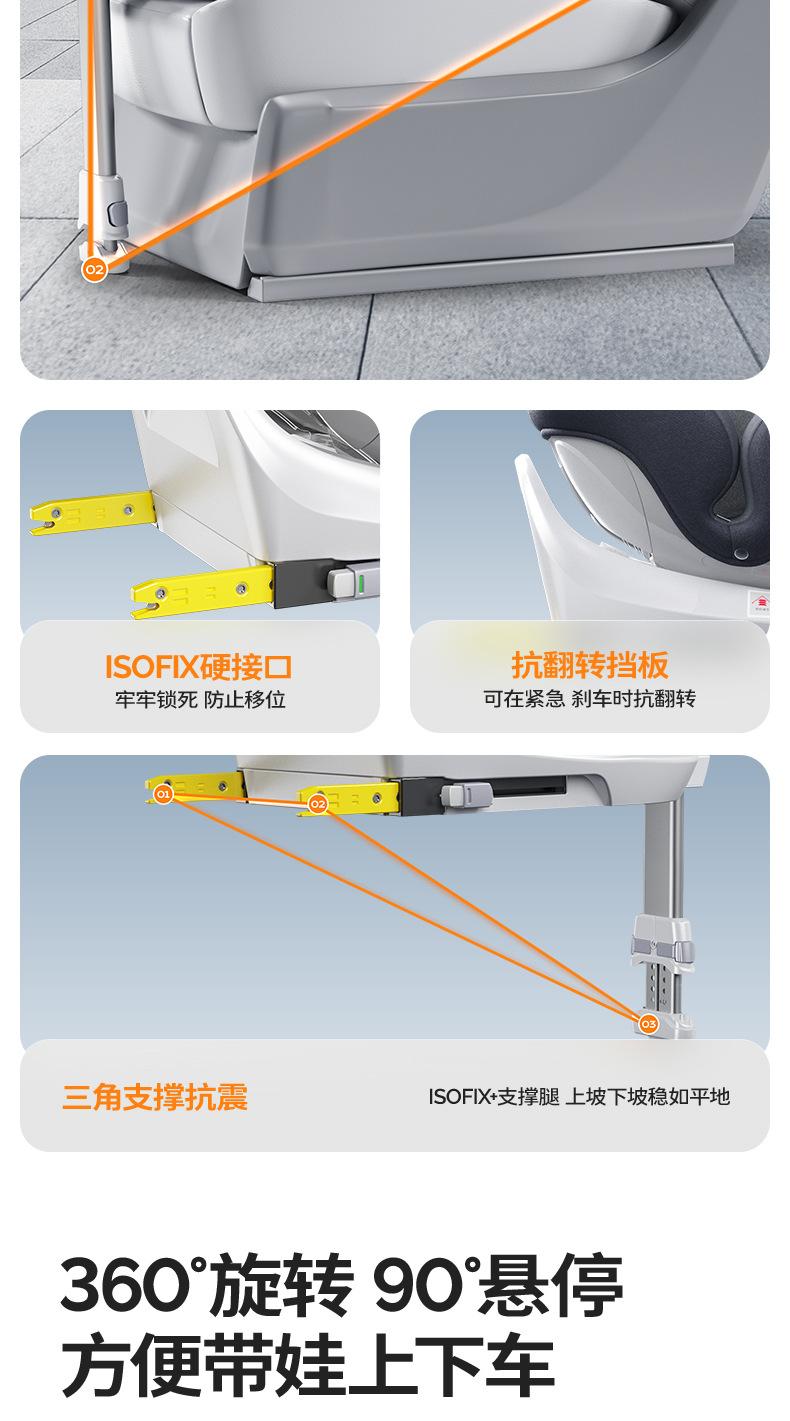 02

ISOFIX硬接口
牢牢锁死 防止移位

抗翻转挡板
可在紧急 刹车时抗翻转

01
02
03

三角支撑抗震

ISOFIX+支撑腿 上坡下坡稳如平地

360°旋转 90°悬停
方便带娃上下车