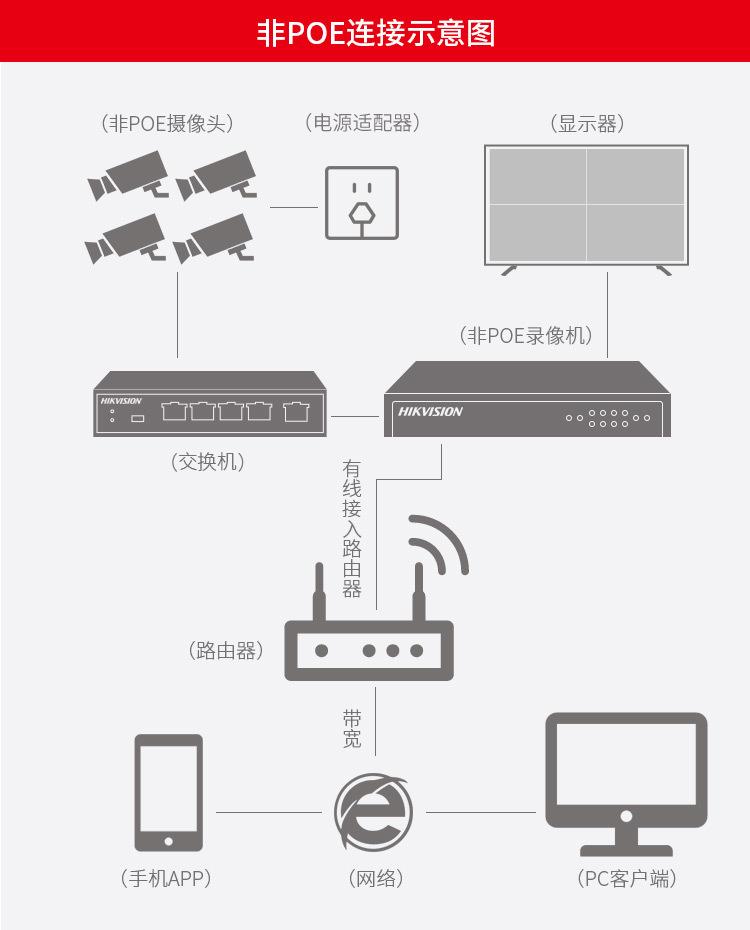 非POE连接示意图

（非POE摄像头）

（电源适配器）

（显示器）

（非POE录像机）

HIKVISION

HIKVISION

（交换机）

有线接入路由器

（路由器）

带宽

（手机APP）

（网络）

（PC客户端）