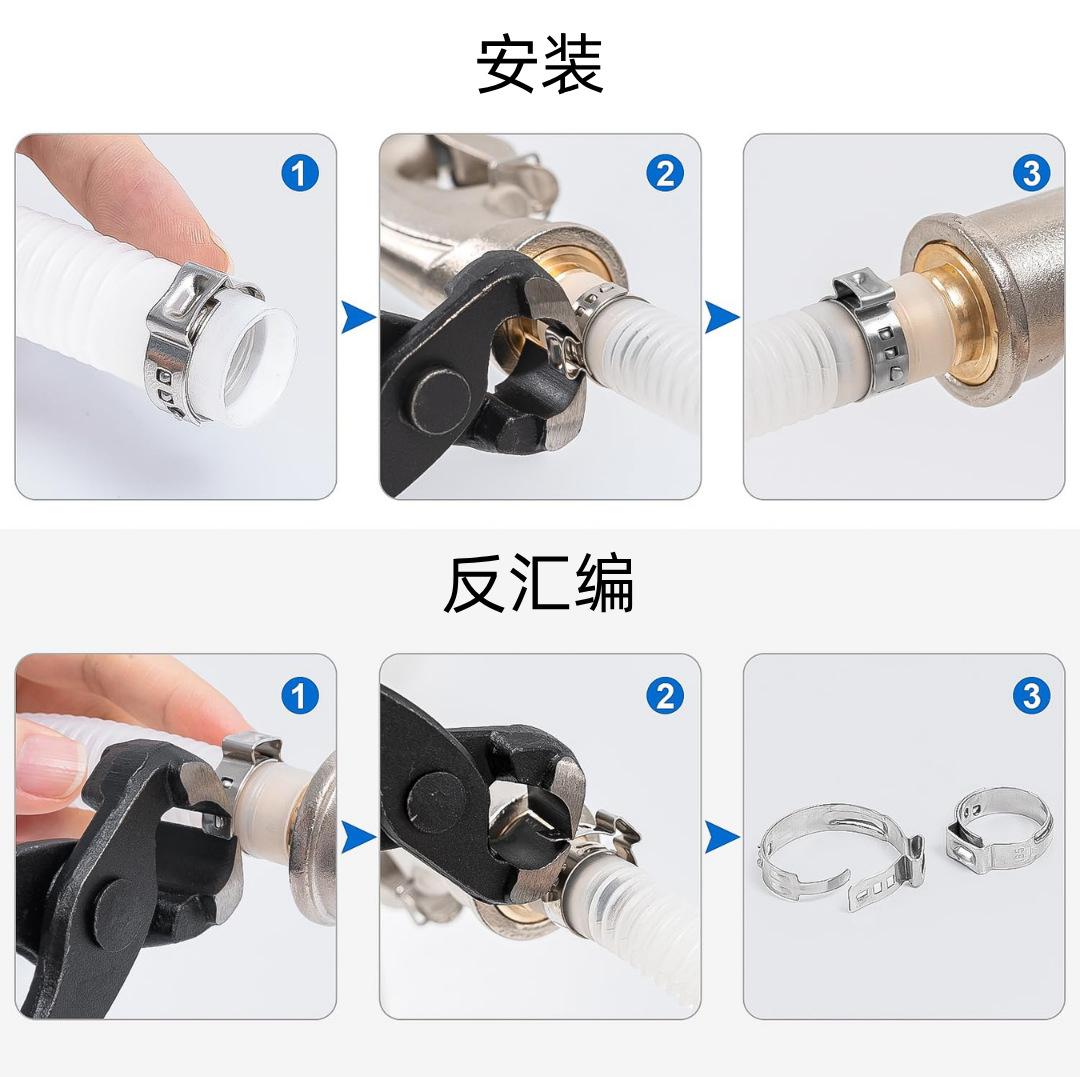 安装

1

2

3

反汇编

1

2

3