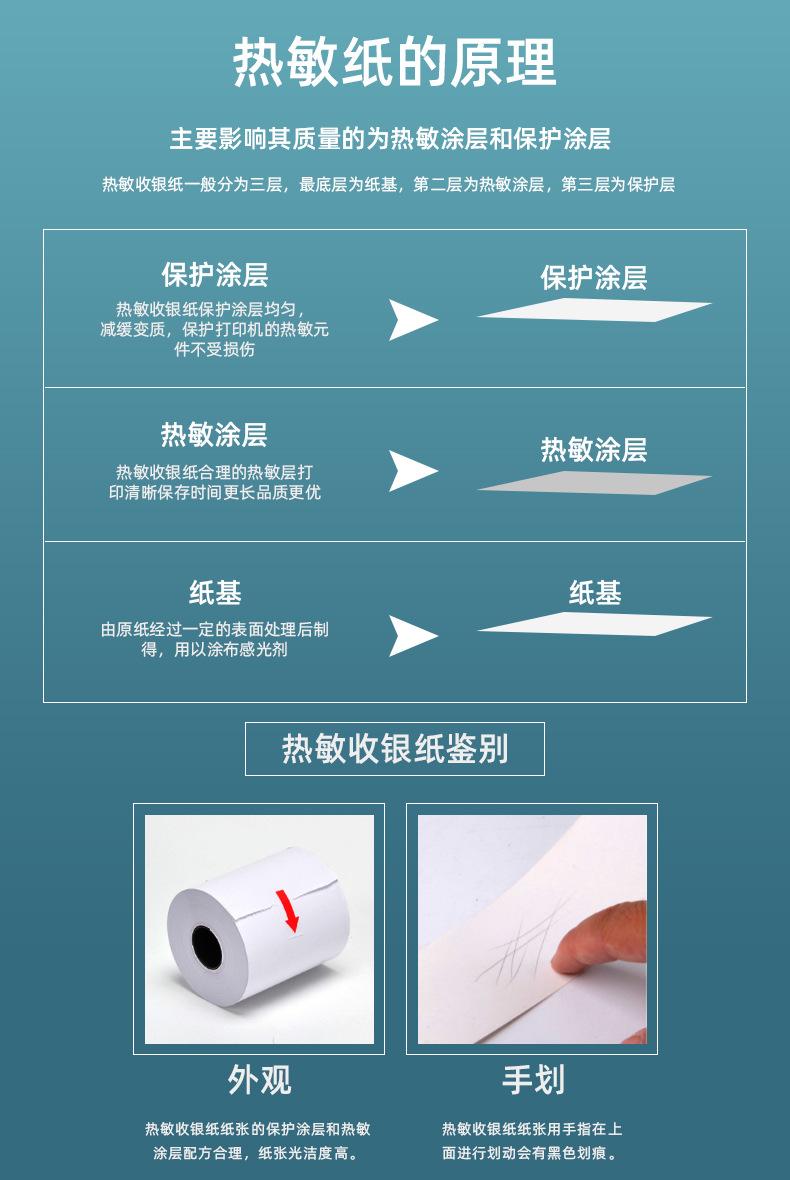 热敏纸的原理

主要影响其质量的为热敏涂层和保护涂层

热敏收银纸一般分为三层，最底层为纸基，第二层为热敏涂层，第三层为保护层

保护涂层

热敏收银纸保护涂层均匀，减缓变质，保护打印机的热敏元件不受损伤

保护涂层

热敏涂层

热敏收银纸合理的热敏层打印清晰保存时间更长品质更优

热敏涂层

纸基

由原纸经过一定的表面处理后制得，用以涂布感光剂

纸基

热敏收银纸鉴别

外观

热敏收银纸纸张的保护涂层和热敏涂层配方合理，纸张光洁度高。

手划

热敏收银纸纸张用手指在上面进行划动会有黑色划痕。