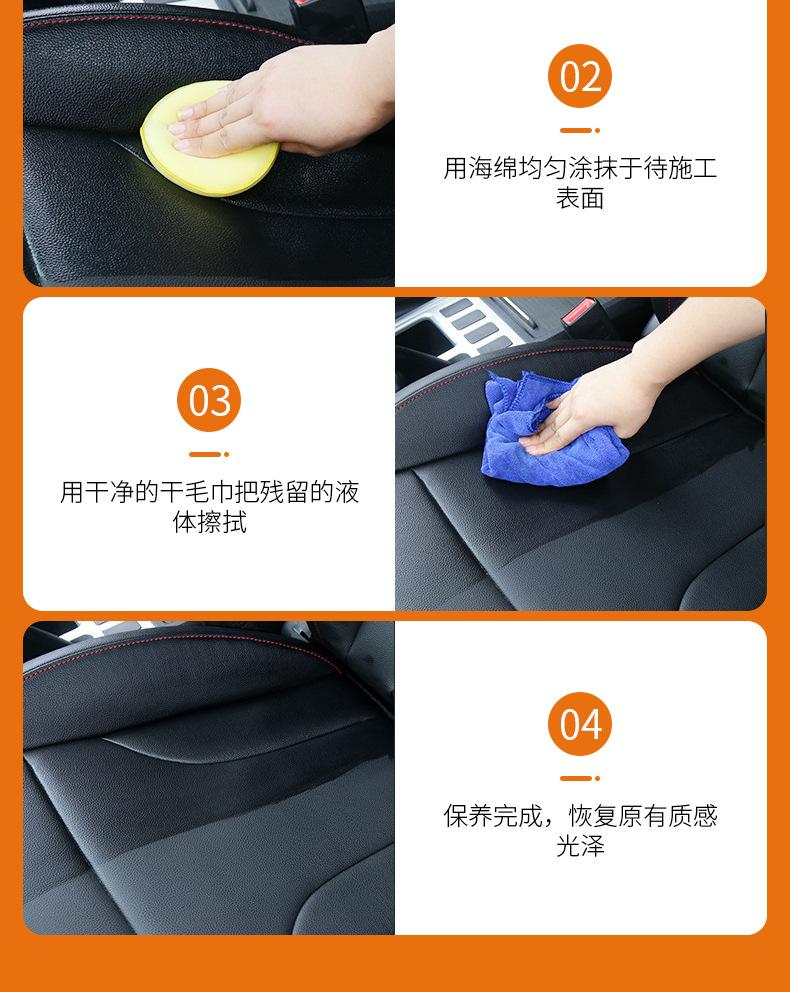 02

用海绵均匀涂抹于待施工表面

03

用干净的干毛巾把残留的液体擦拭

04

保养完成，恢复原有质感光泽