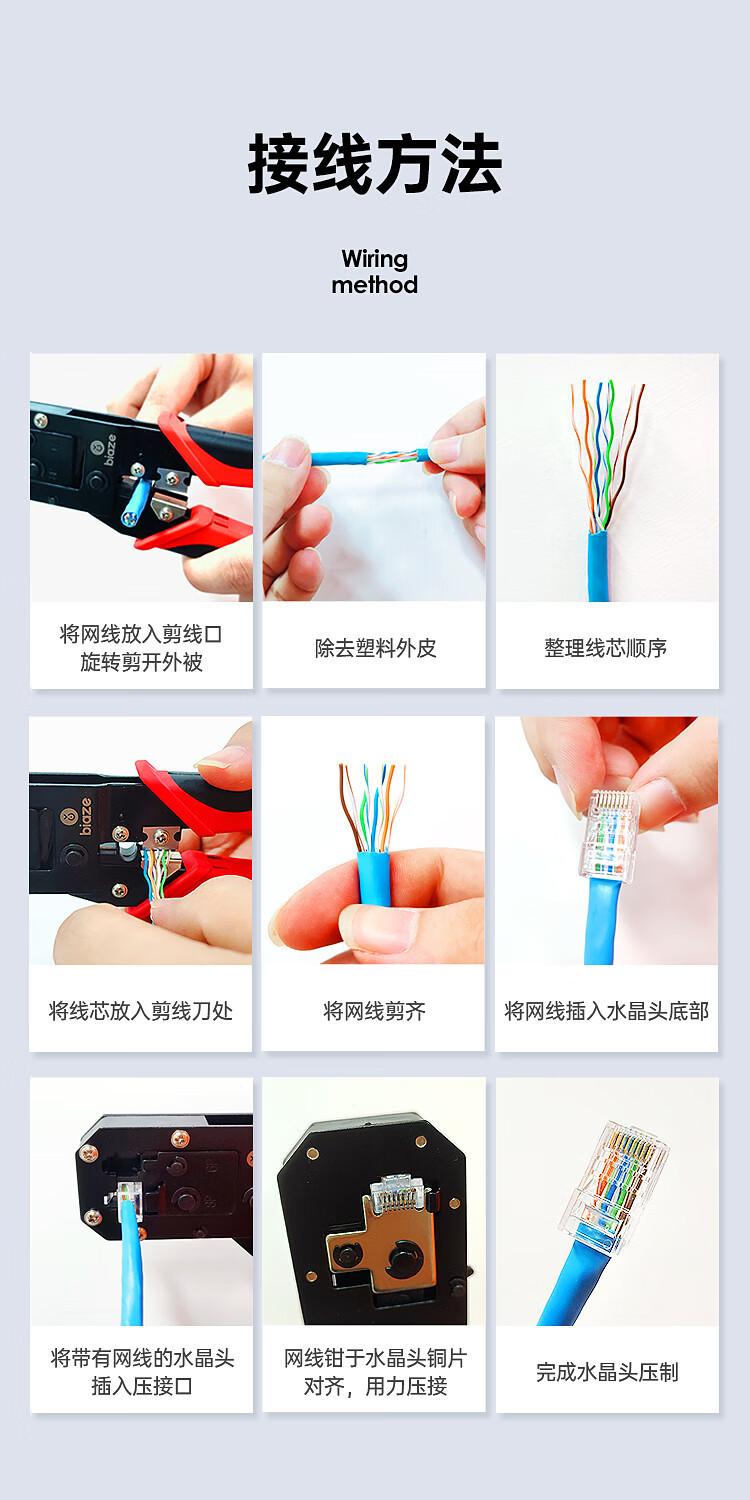 接线方法

Wiring method

biaze

将网线放入剪线口
旋转剪开外被

除去塑料外皮

整理线芯顺序

biaze

将线芯放入剪线刀处

将网线剪齐

将网线插入水晶头底部

将带有网线的水晶头
插入压接口

网线钳于水晶头铜片
对齐，用力压接

完成水晶头压制