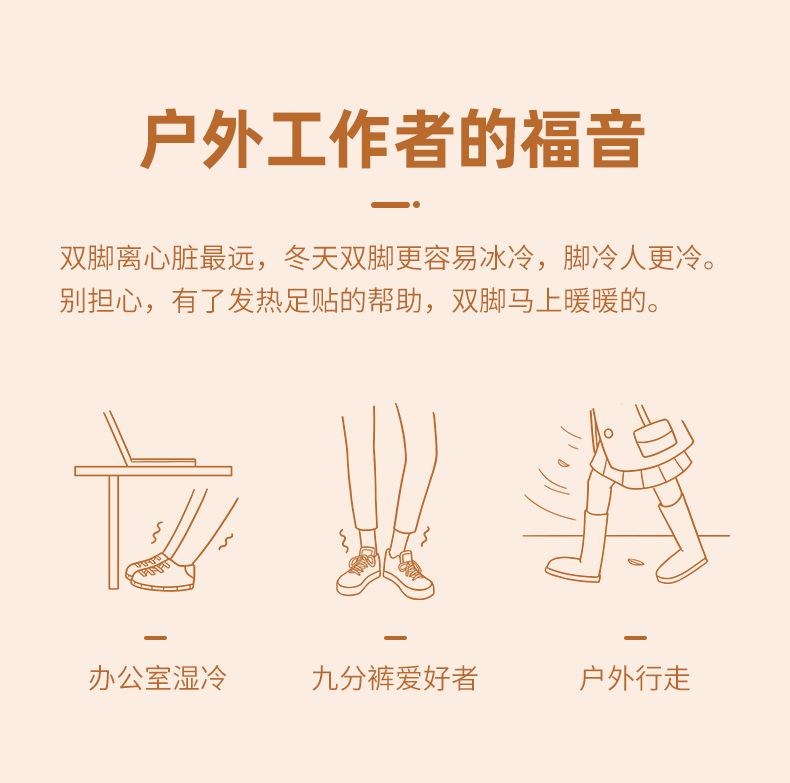 户外工作者的福音

双脚离心脏最远，冬天双脚更容易冰冷，脚冷人更冷。别担心，有了发热足贴的帮助，双脚马上暖暖的。

办公室湿冷

九分裤爱好者

户外行走