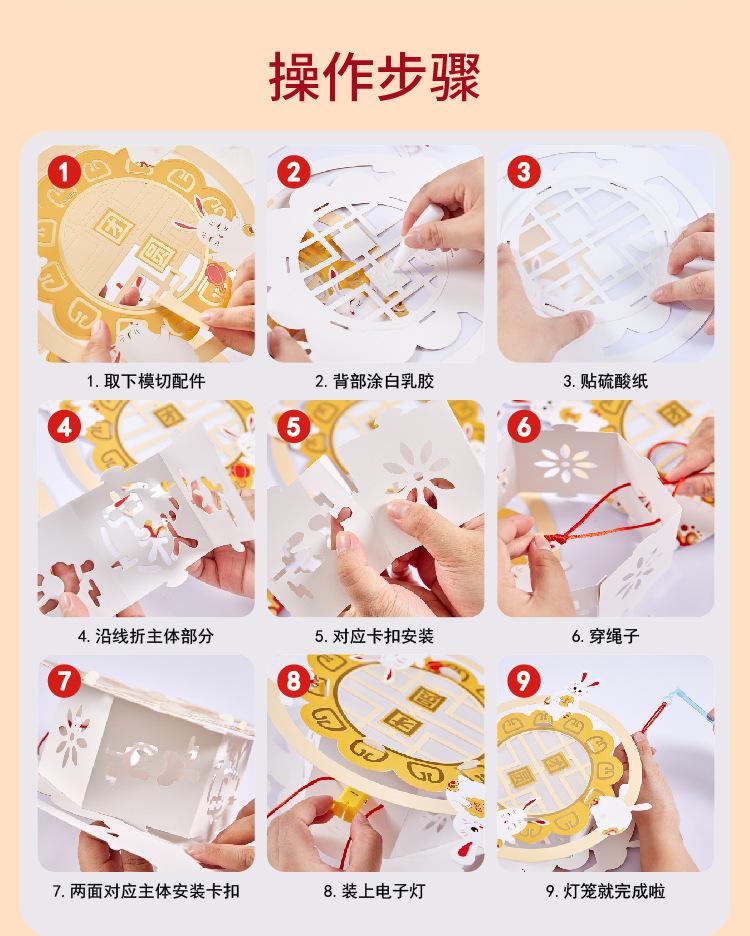 操作步骤

1

1. 取下模切配件

2

2. 背部涂白乳胶

3

3. 贴硫酸纸

4

4. 沿线折主体部分

5

5. 对应卡扣安装

6

6. 穿绳子

7

7. 两面对应主体安装卡扣

8

8. 装上电子灯

9

9. 灯笼就完成啦