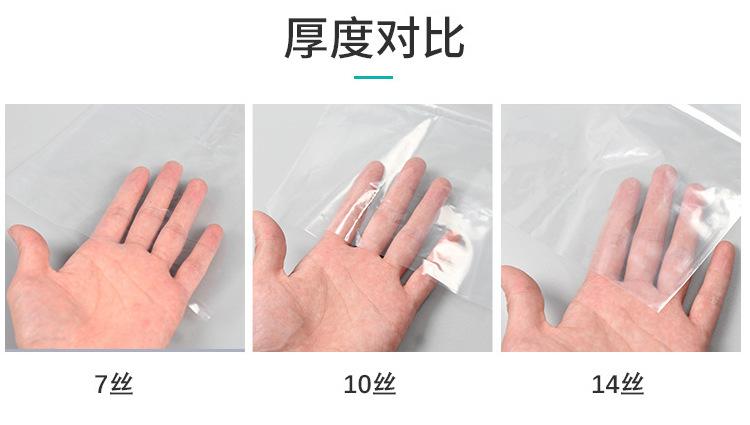 厚度对比

7丝

10丝

14丝