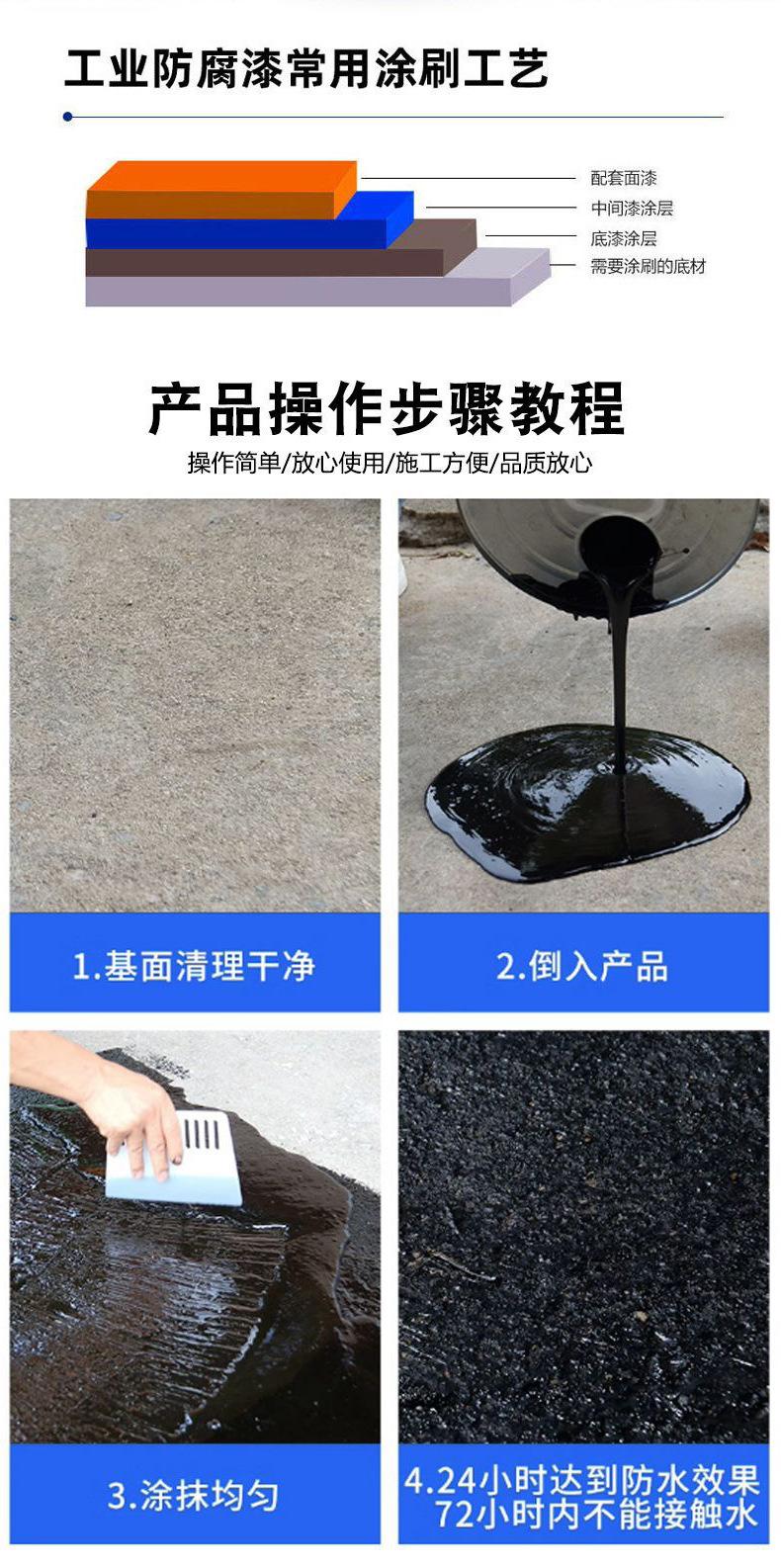 工业防腐漆常用涂刷工艺

配套面漆
中间漆涂层
底漆涂层
需要涂刷的底材

产品操作步骤教程

操作简单/放心使用/施工方便/品质放心

1.基面清理干净

2.倒入产品

3.涂抹均匀

4.24小时达到防水效果
72小时内不能接触水