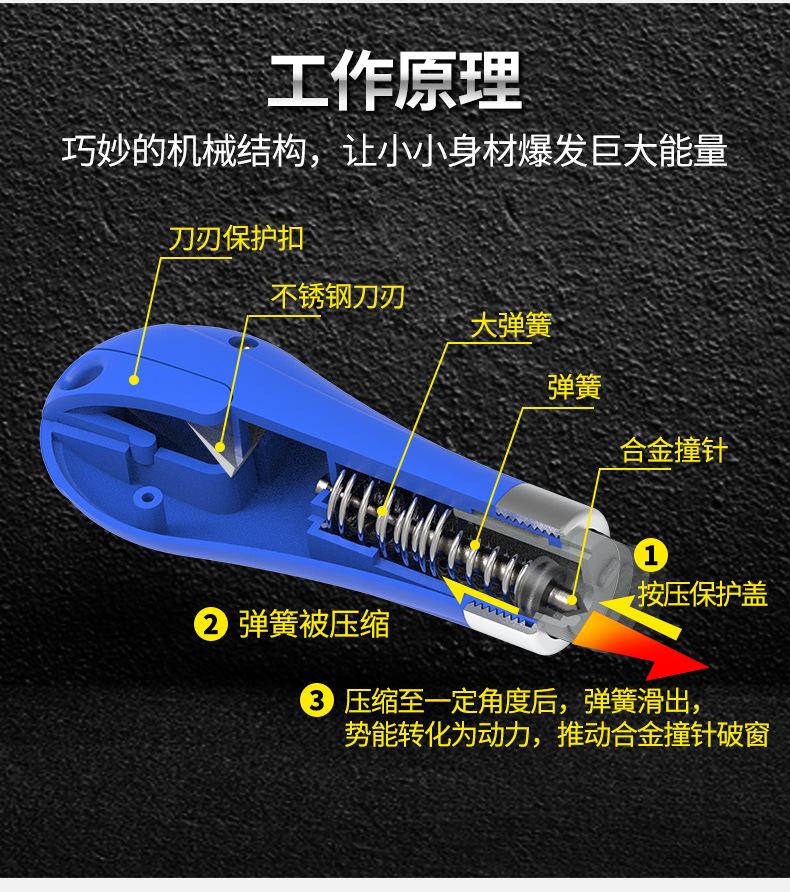 工作原理

巧妙的机械结构，让小小身材爆发巨大能量

刀刃保护扣

不锈钢刀刃

大弹簧

弹簧

合金撞针

1 按压保护盖

2 弹簧被压缩

3 压缩至一定角度后，弹簧滑出，势能转化为动力，推动合金撞针破窗