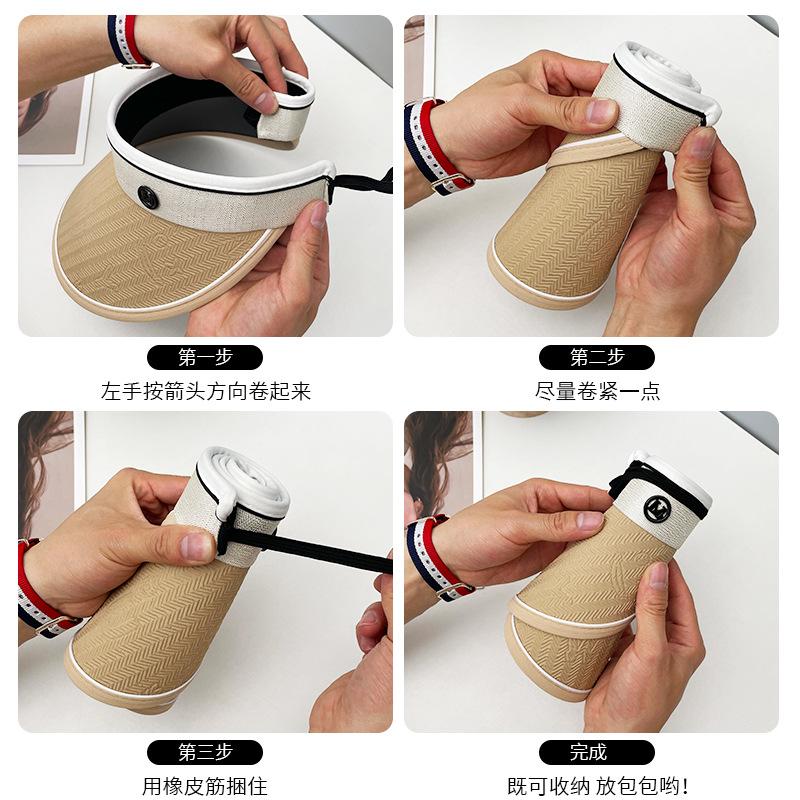 第一步
左手按箭头方向卷起来

第二步
尽量卷紧一点

第三步
用橡皮筋捆住

完成
既可收纳 放包包哟!